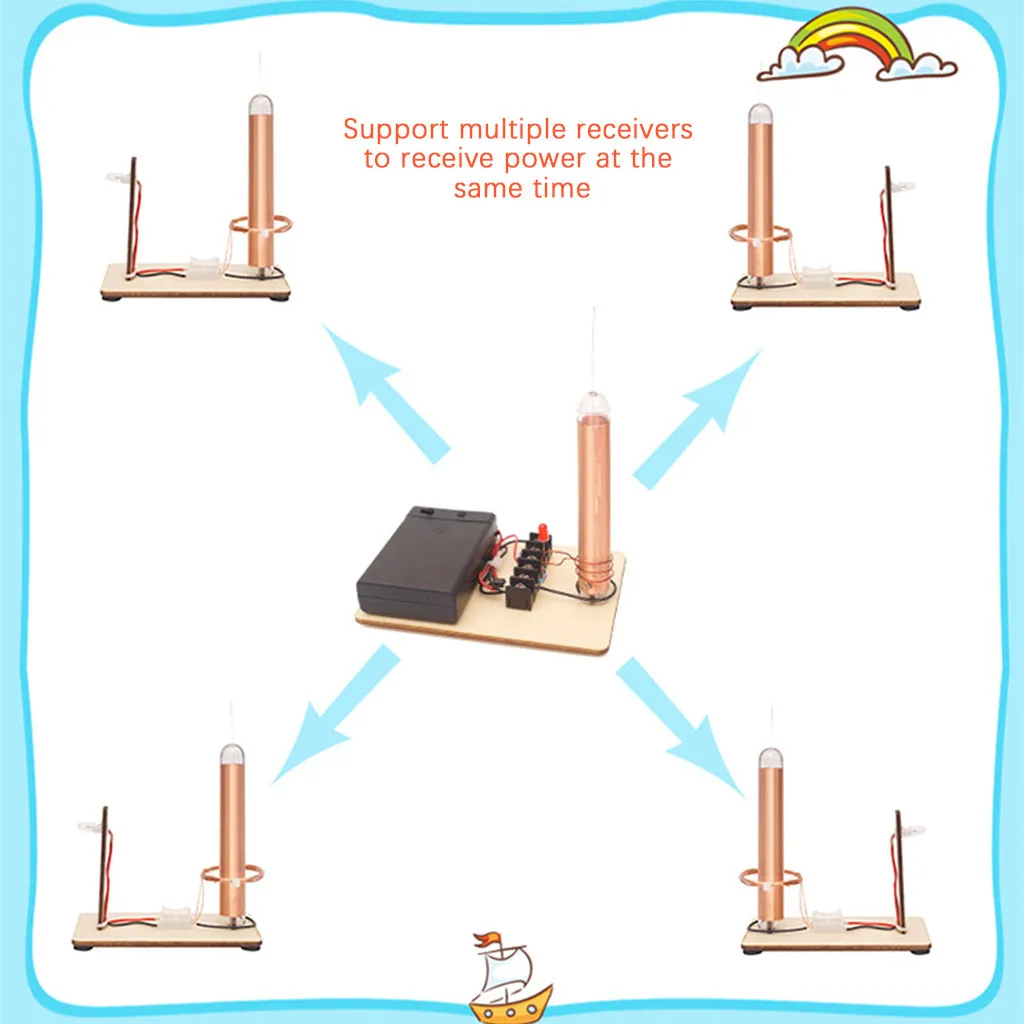 Support multiple receivers to receive power at the same time