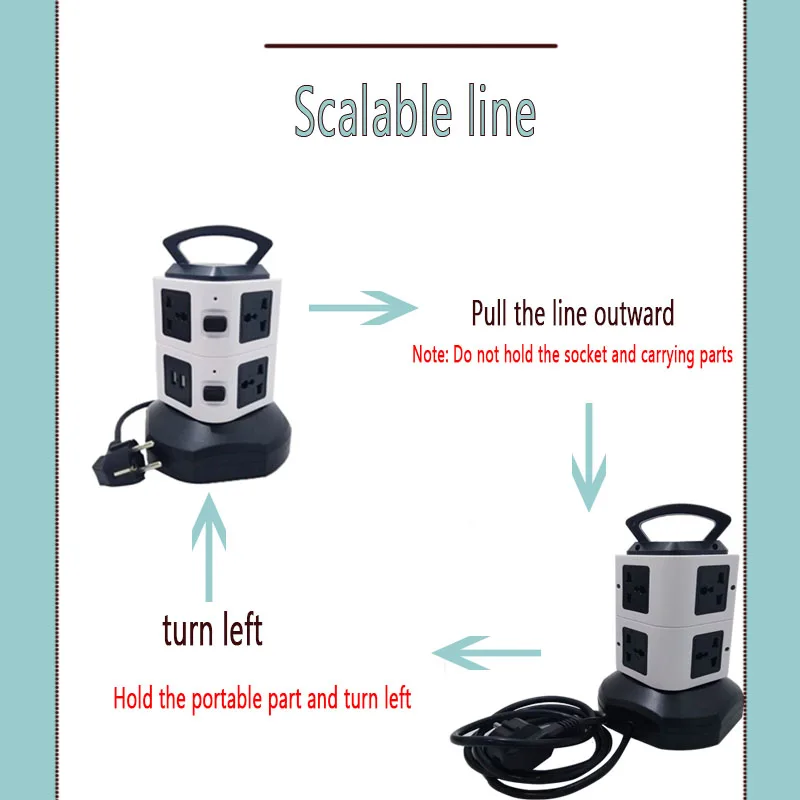 Scalable line

Pull the line outward
Note: Do not hold the socket and carrying parts

turn left
Hold the portable part and turn left