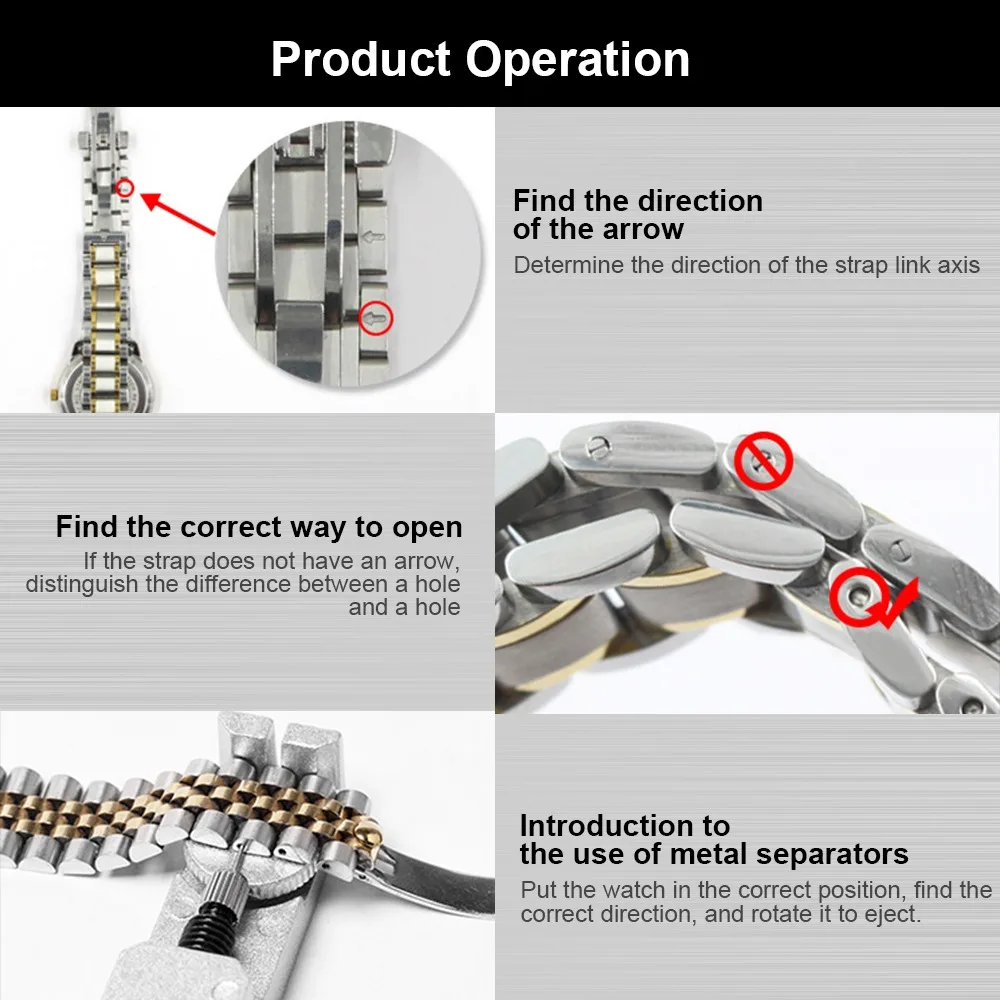 Product Operation

Find the direction of the arrow

Determine the direction of the strap link axis

Find the correct way to open

If the strap does not have an arrow, distinguish the difference between a hole and a hole

Introduction to the use of metal separators

Put the watch in the correct position, find the correct direction, and rotate it to eject.