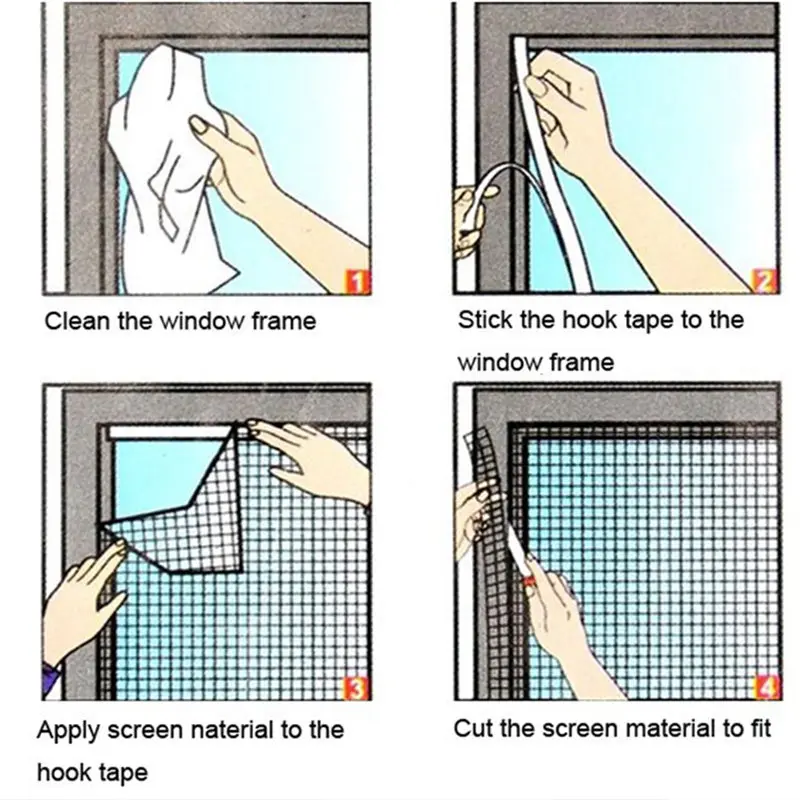 1

Clean the window frame

2

Stick the hook tape to the window frame

3

Apply screen naterial to the hook tape

4

Cut the screen material to fit