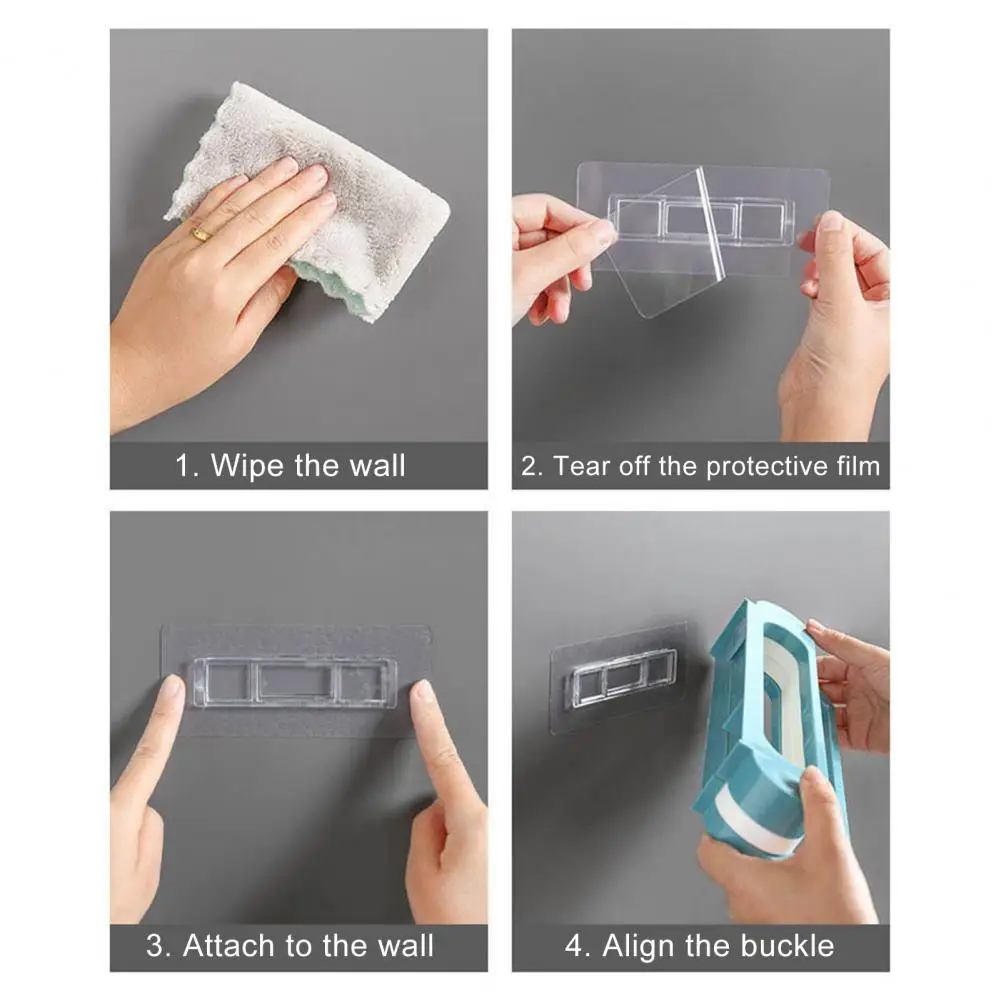 1. Wipe the wall

2. Tear off the protective film

3. Attach to the wall

4. Align the buckle