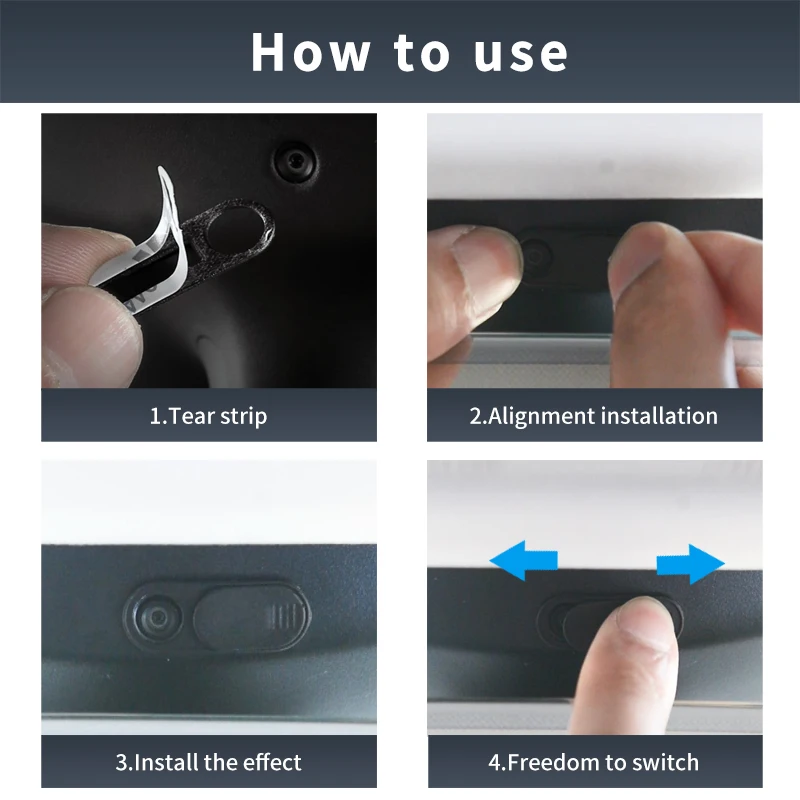 How to use

1.Tear strip

2.Alignment installation

3.Install the effect

4.Freedom to switch