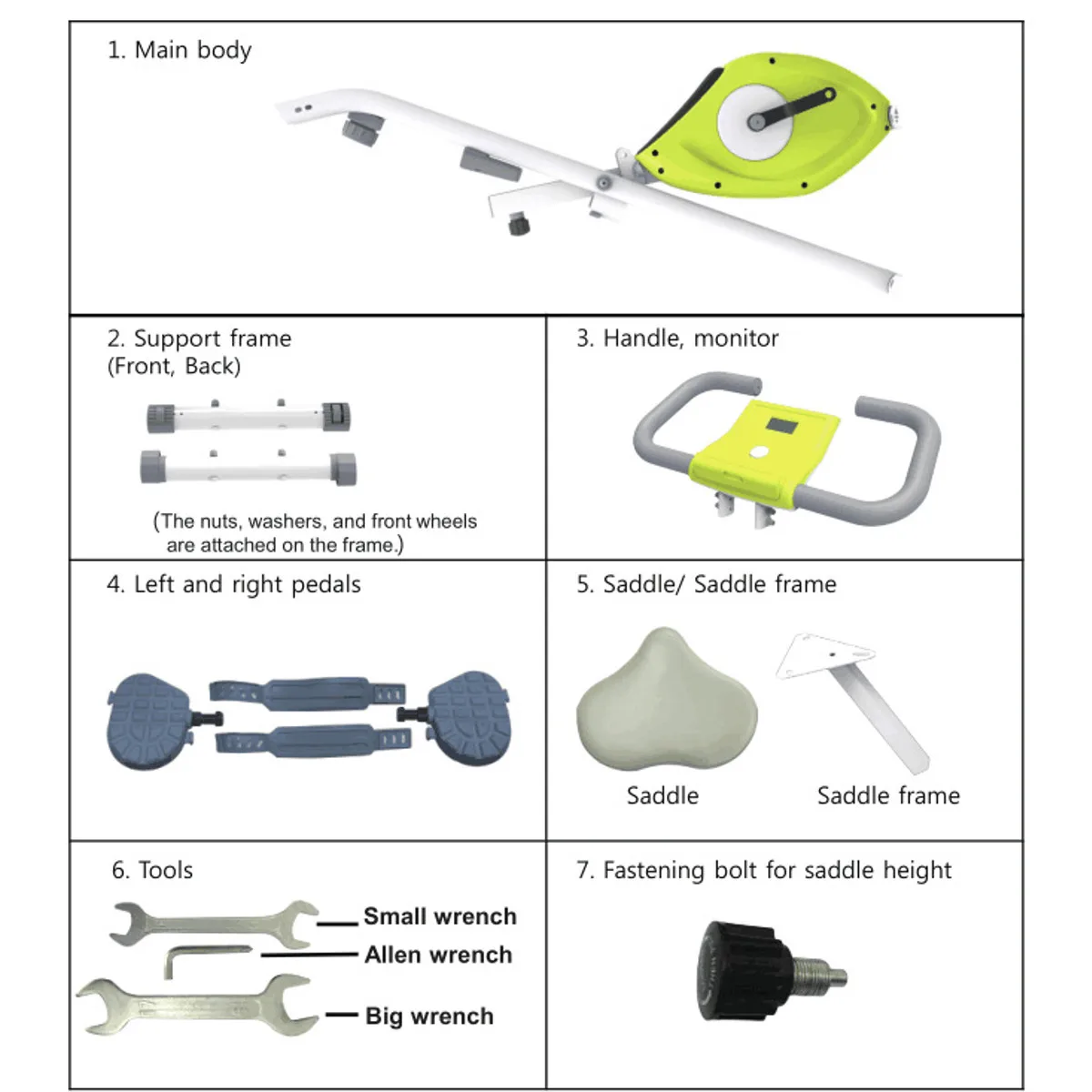 1. Main body

2. Support frame
(Front, Back)

(The nuts, washers, and front wheels are attached on the frame.)

3. Handle, monitor

4. Left and right pedals

5. Saddle/ Saddle frame

Saddle

Saddle frame

6. Tools

Small wrench

Allen wrench

Big wrench

7. Fastening bolt for saddle height