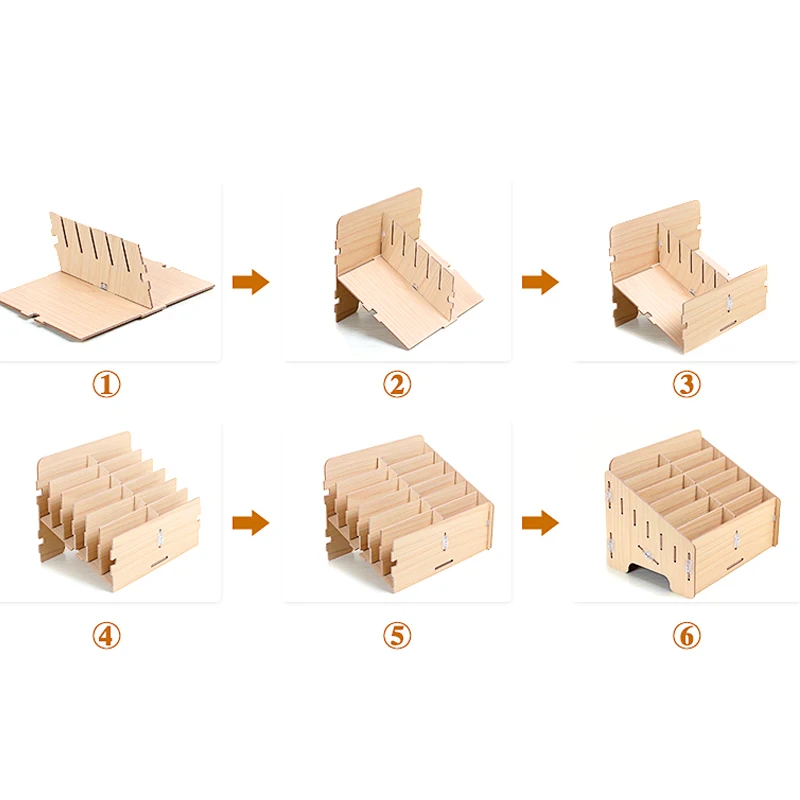 ①

②

③

④

⑤

⑥