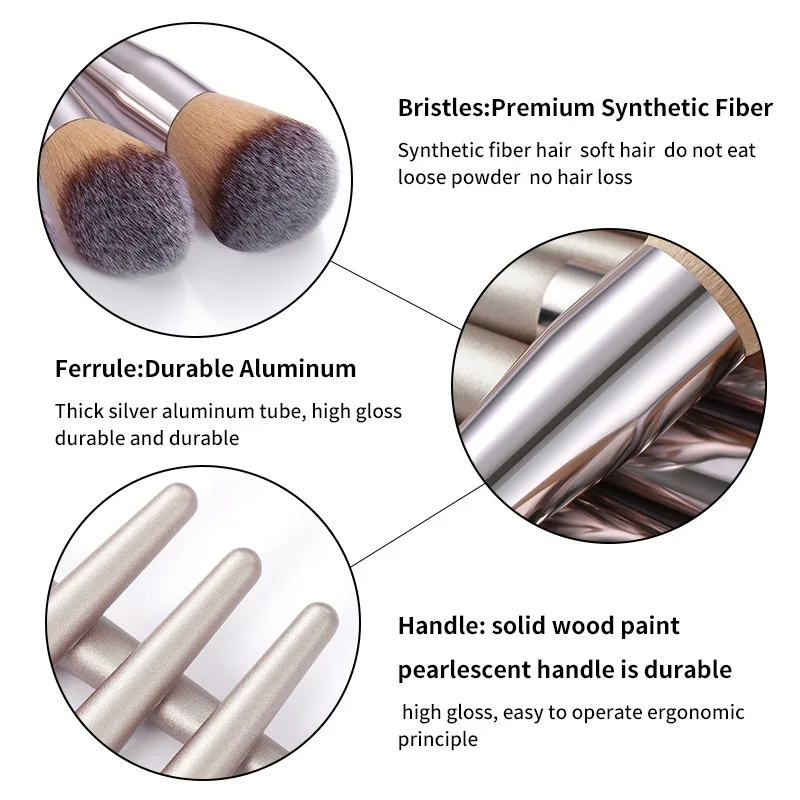 Bristles:Premium Synthetic Fiber

Synthetic fiber hair soft hair do not eat loose powder no hair loss

Ferrule:Durable Aluminum

Thick silver aluminum tube, high gloss durable and durable

Handle: solid wood paint pearlescent handle is durable

high gloss, easy to operate ergonomic principle