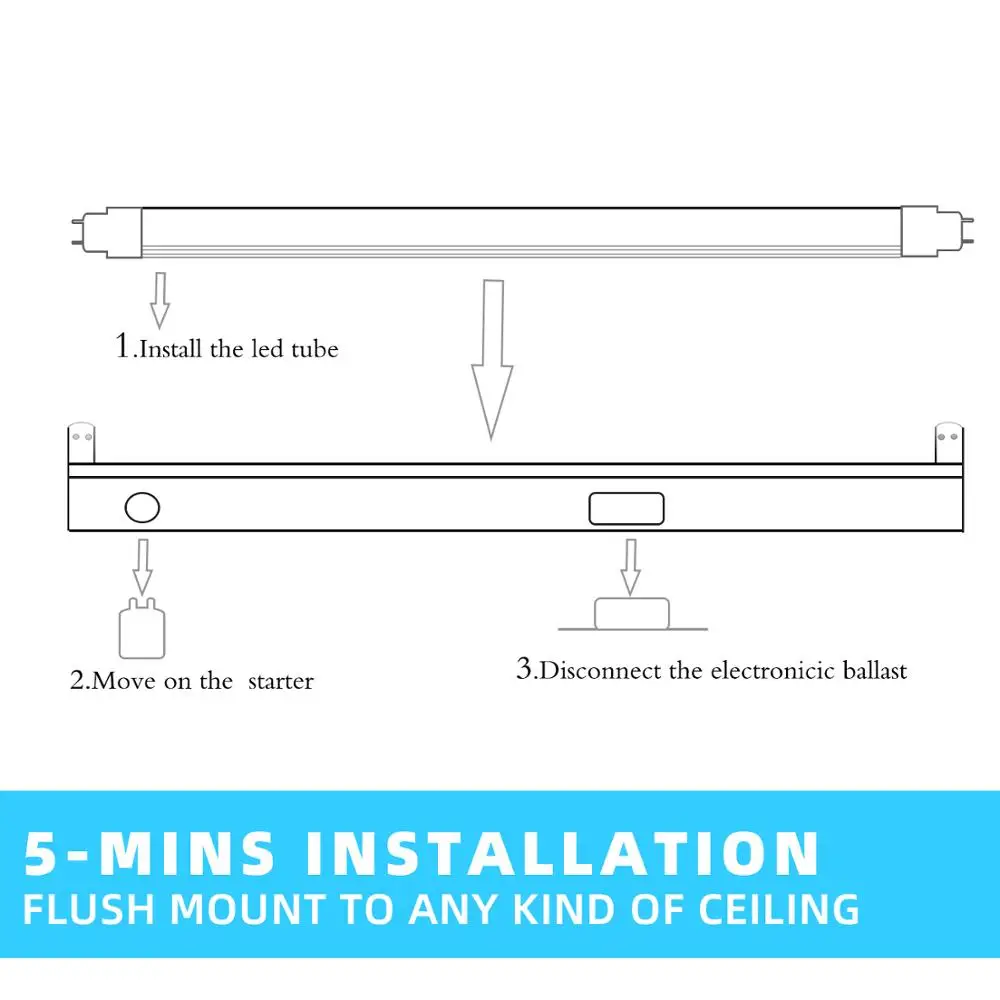 1.Install the led tube

2.Move on the starter

3.Disconnect the electronicic ballast

5-MINS INSTALLATION
FLUSH MOUNT TO ANY KIND OF CEILING