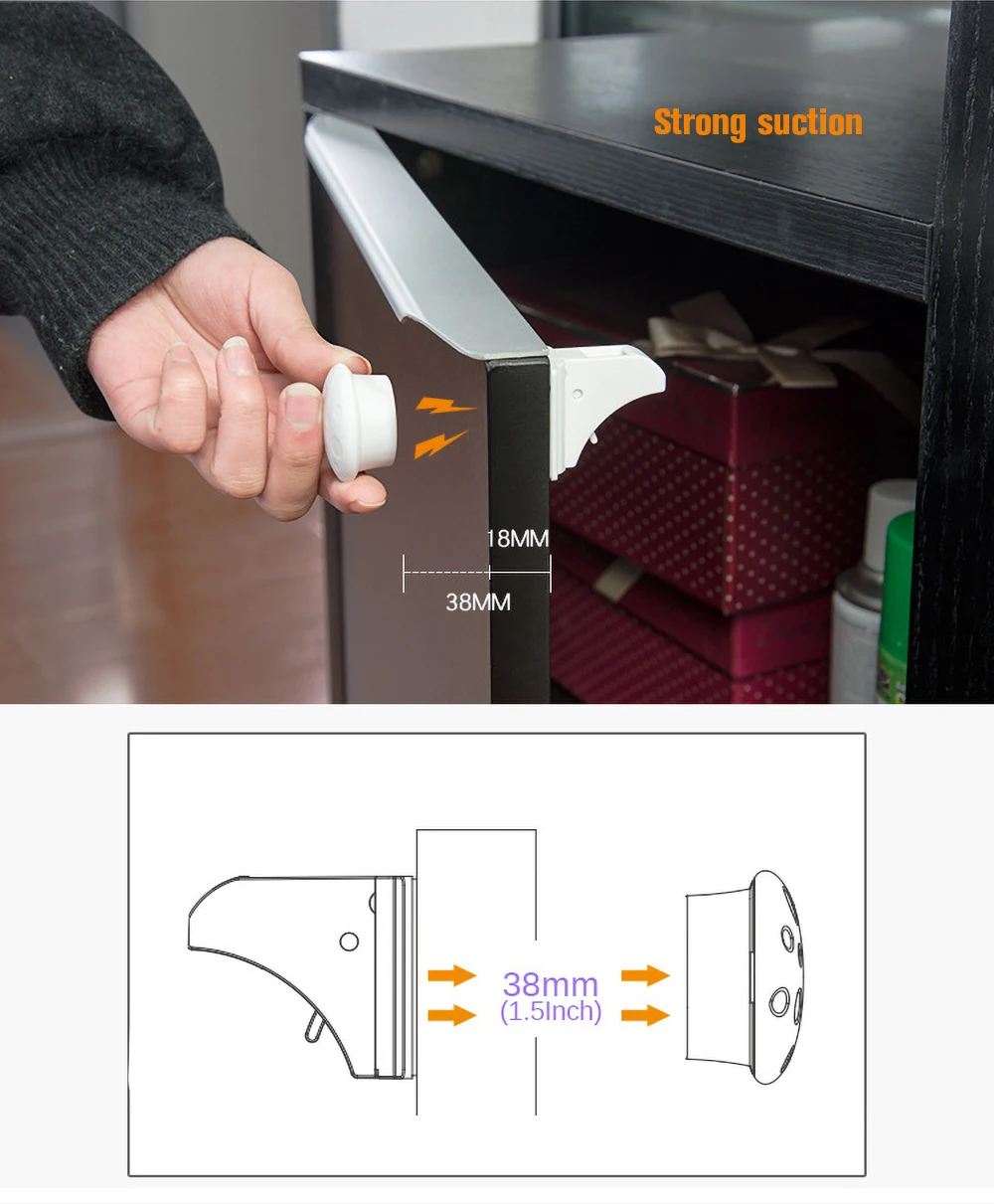 Strong suction

18MM

38MM

38mm
(1.5Inch)