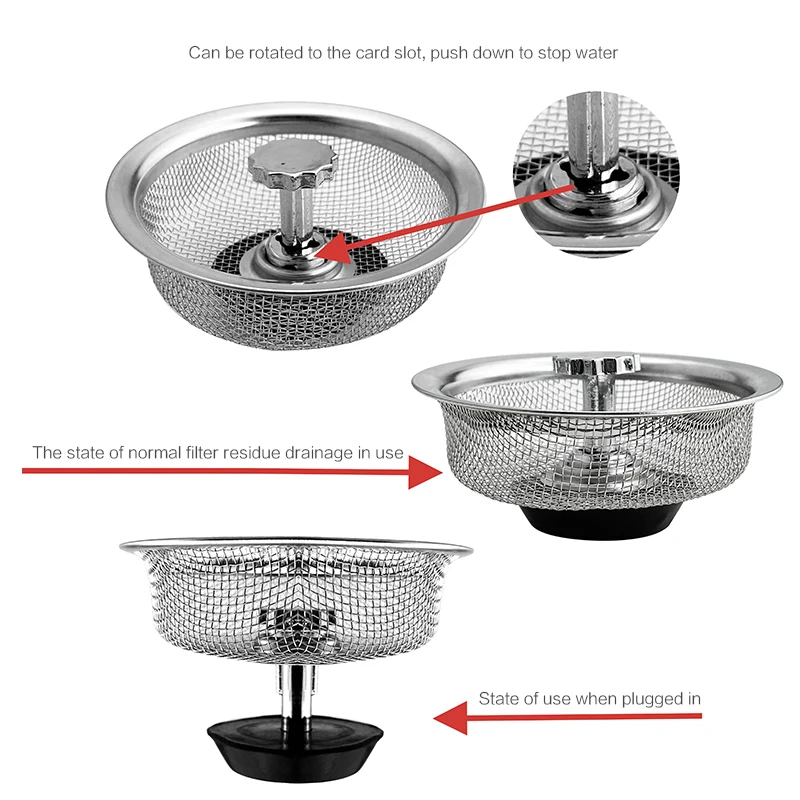 Can be rotated to the card slot, push down to stop water

The state of normal filter residue drainage in use

State of use when plugged in