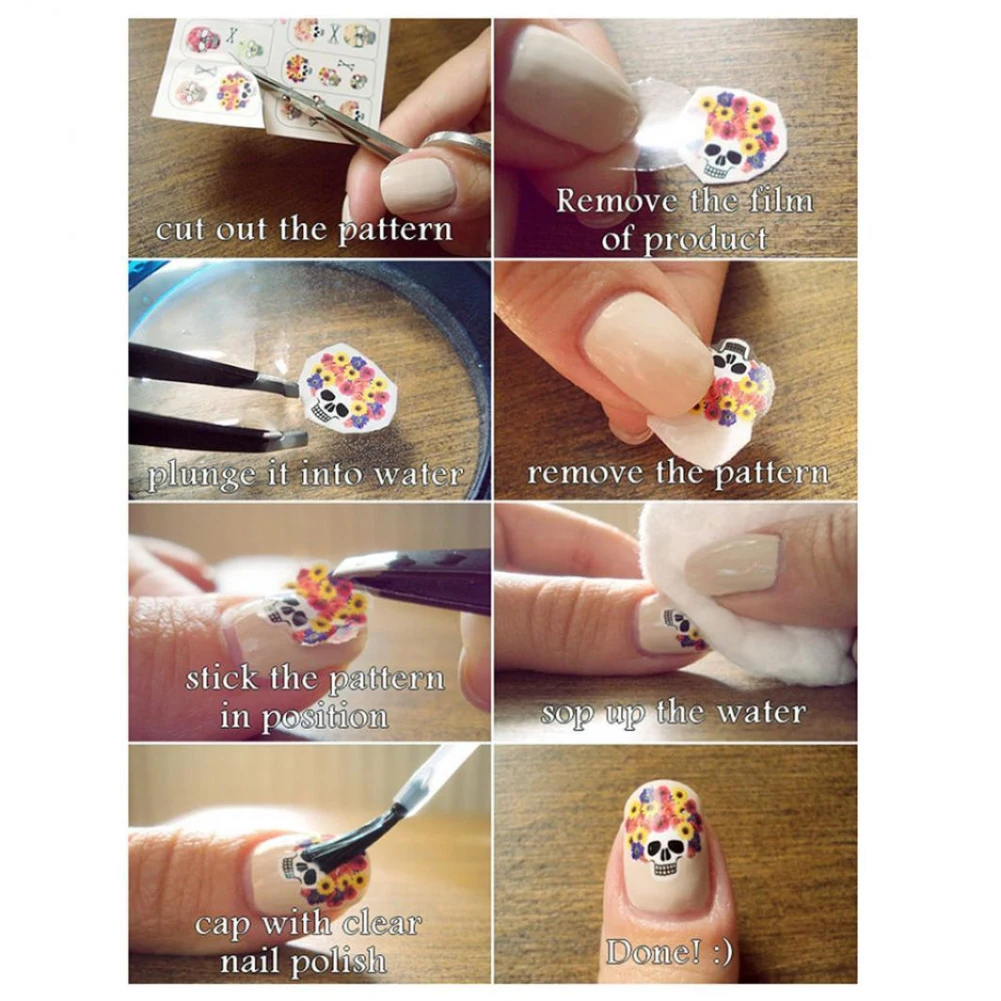 cut out the pattern

Remove the film of product

plunge it into water

remove the pattern

stick the pattern in position

sop up the water

cap with clear nail polish

Done! :)