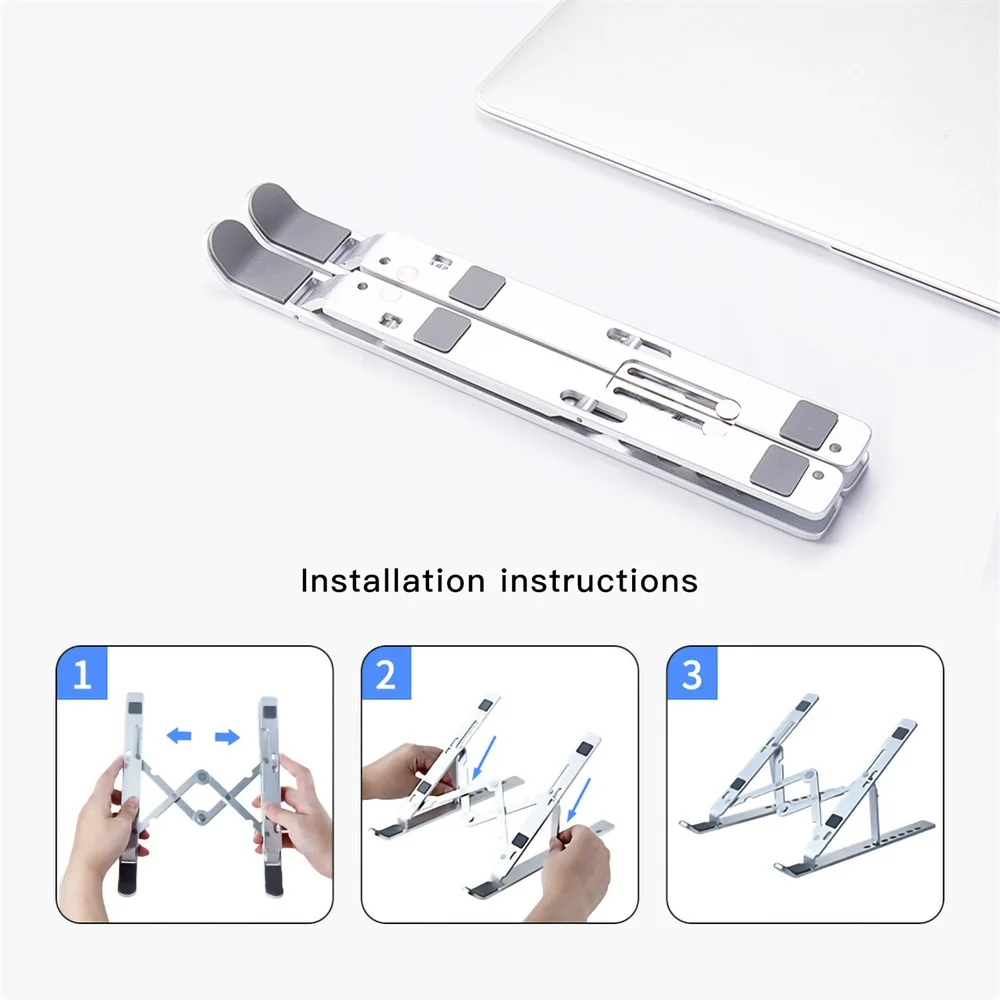 Installation instructions

1

2

3