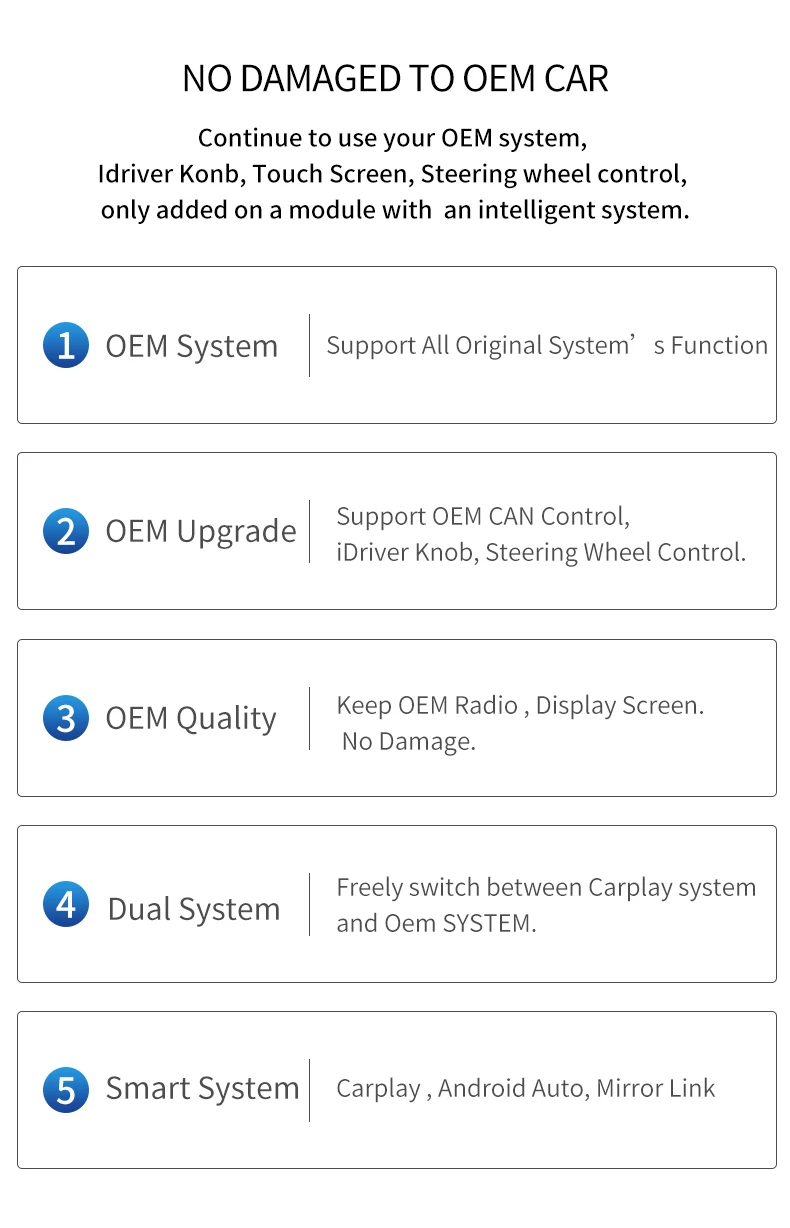 NO DAMAGED TO OEM CAR

Continue to use your OEM system, Idriver Konb, Touch Screen, Steering wheel control, only added on a module with an intelligent system.

1 OEM System

Support All Original System’s Function

2 OEM Upgrade

Support OEM CAN Control, iDriver Knob, Steering Wheel Control.

3 OEM Quality

Keep OEM Radio , Display Screen. No Damage.

4 Dual System

Freely switch between Carplay system and Oem SYSTEM.

5 Smart System

Carplay , Android Auto, Mirror Link