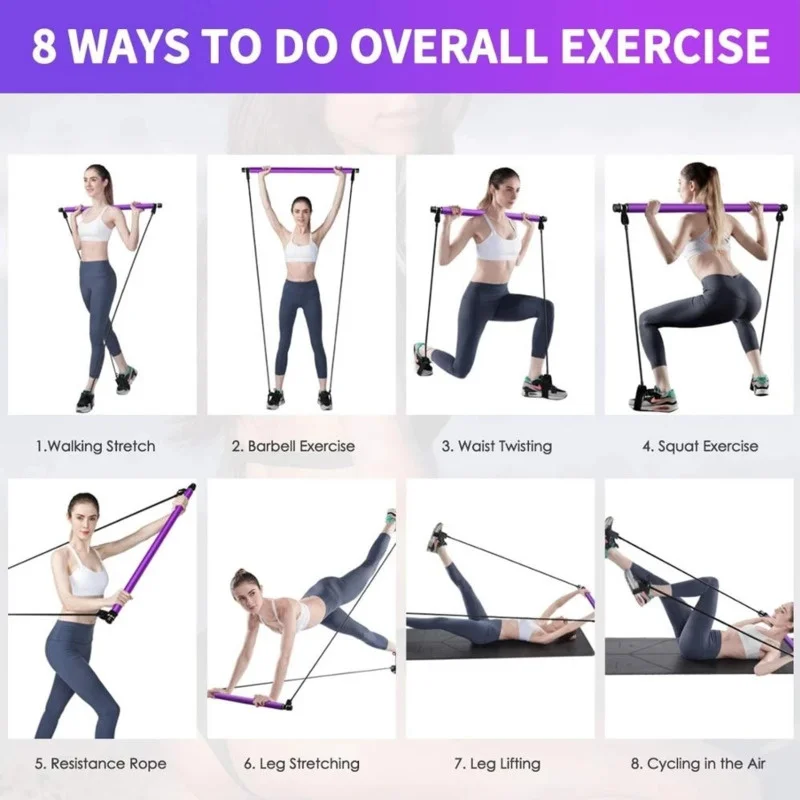 8 WAYS TO DO OVERALL EXERCISE

1.Walking Stretch

2. Barbell Exercise

3. Waist Twisting

4. Squat Exercise

5. Resistance Rope

6. Leg Stretching

7. Leg Lifting

8. Cycling in the Air