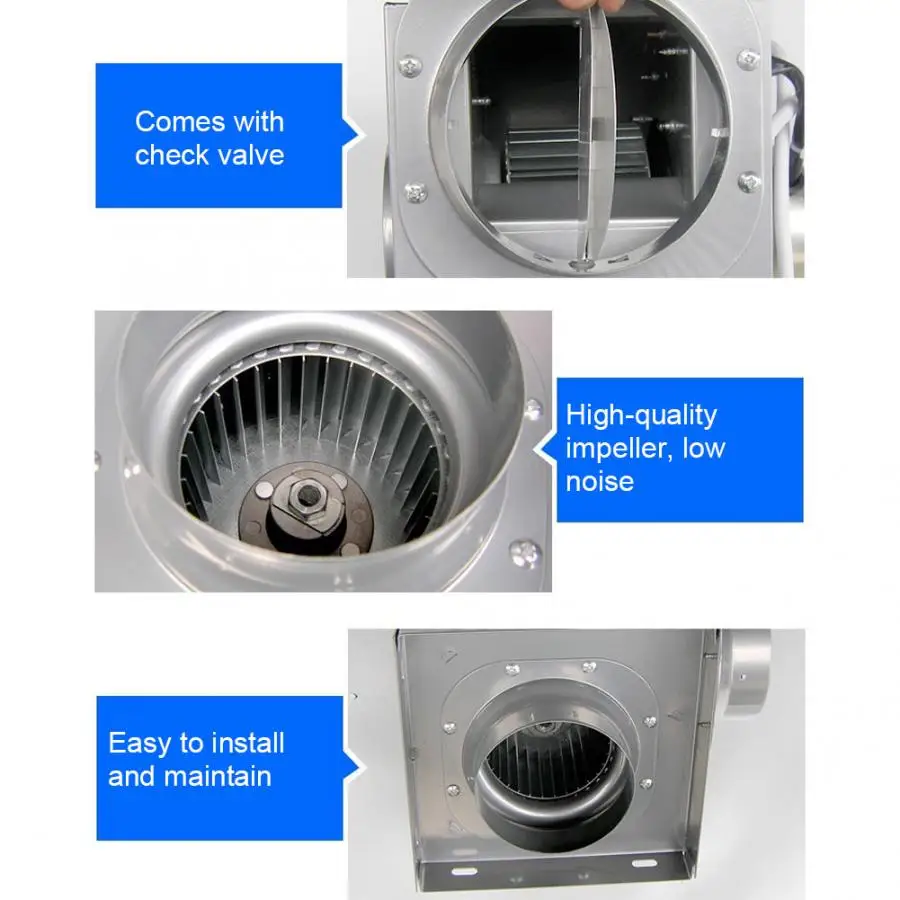 Comes with check valve

High-quality impeller, low noise

Easy to install and maintain