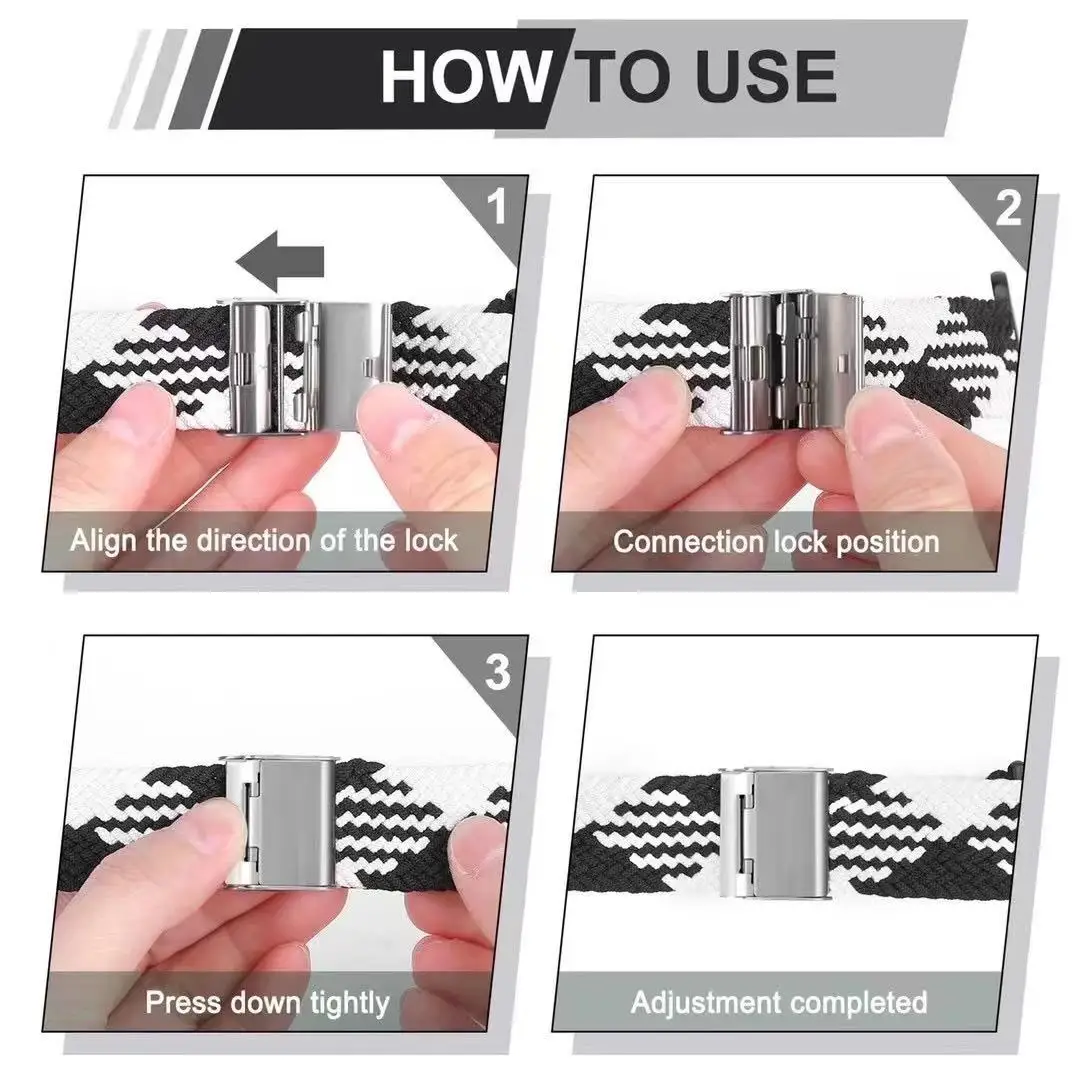 HOW TO USE

1

Align the direction of the lock

2

Connection lock position

3

Press down tightly

Adjustment completed