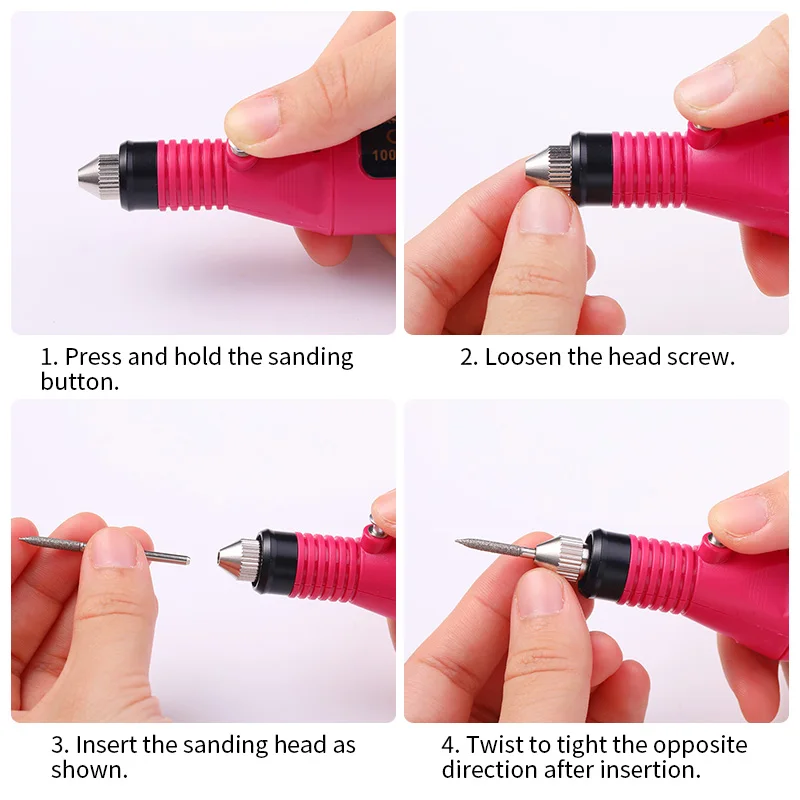 100

1. Press and hold the sanding button.

2. Loosen the head screw.

3. Insert the sanding head as shown.

4. Twist to tight the opposite direction after insertion.