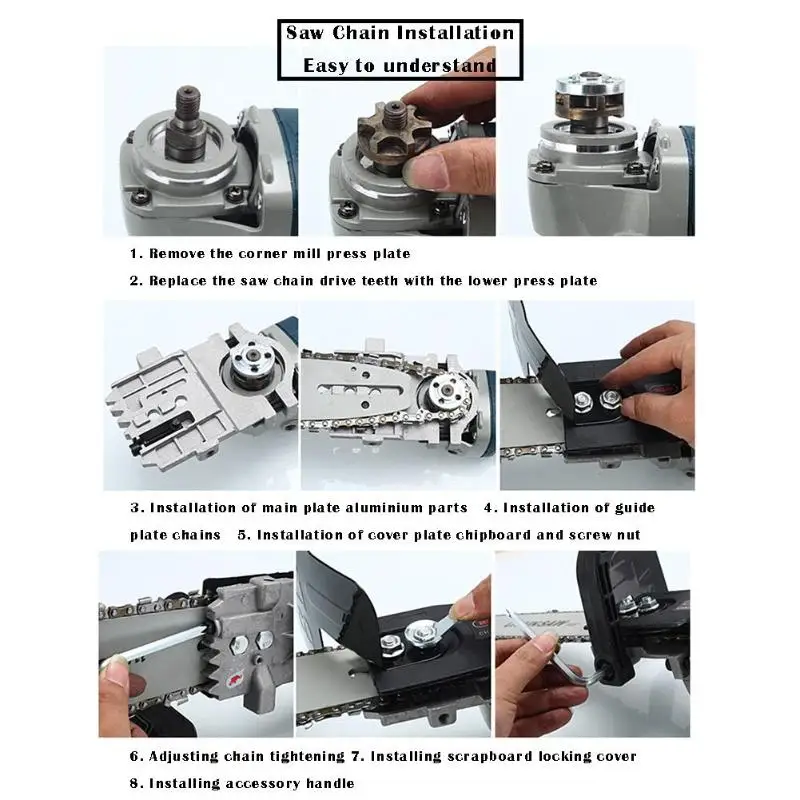 Saw Chain Installation
Easy to understand

1. Remove the corner mill press plate

2. Replace the saw chain drive teeth with the lower press plate

3. Installation of main plate aluminium parts 4. Installation of guide plate chains 5. Installation of cover plate chipboard and screw nut

6. Adjusting chain tightening 7. Installing scrapboard locking cover

8. Installing accessory handle