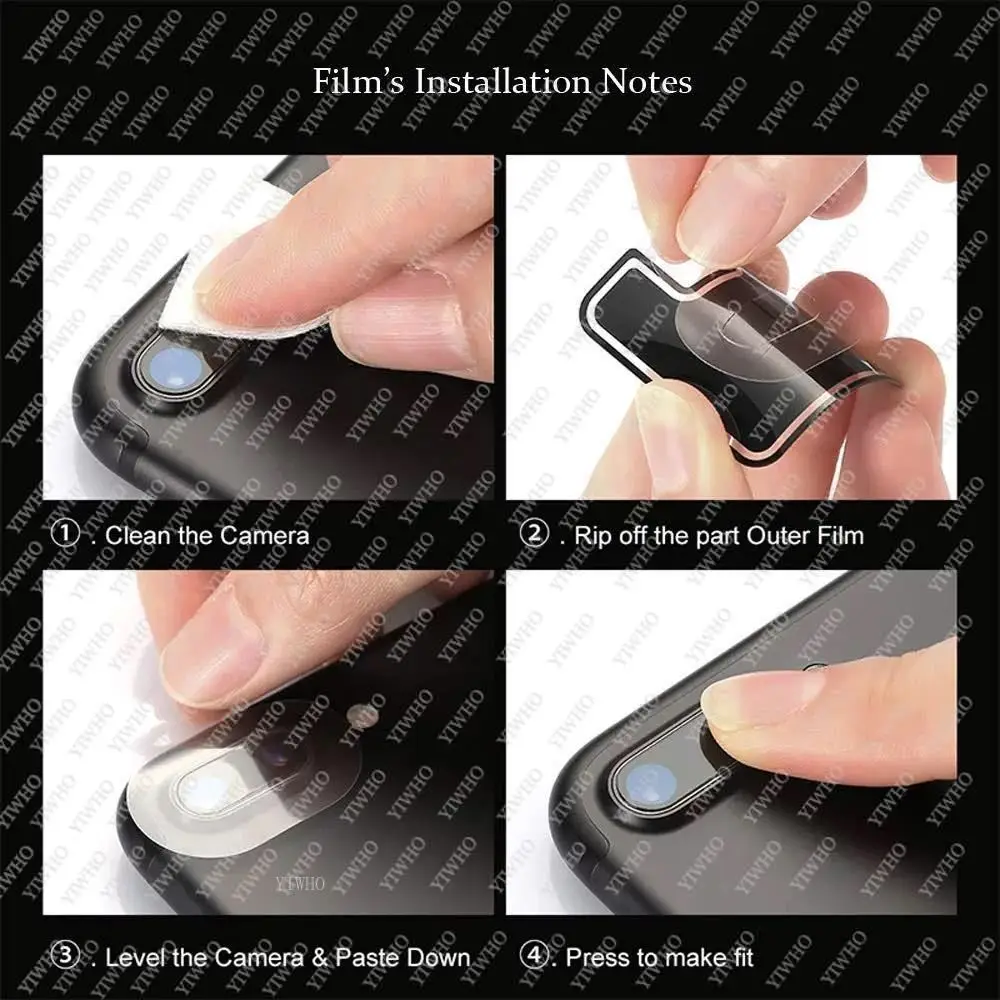 Film's Installation Notes

①. Clean the Camera

②. Rip off the part Outer Film

③. Level the Camera & Paste Down

④. Press to make fit

YIWHO