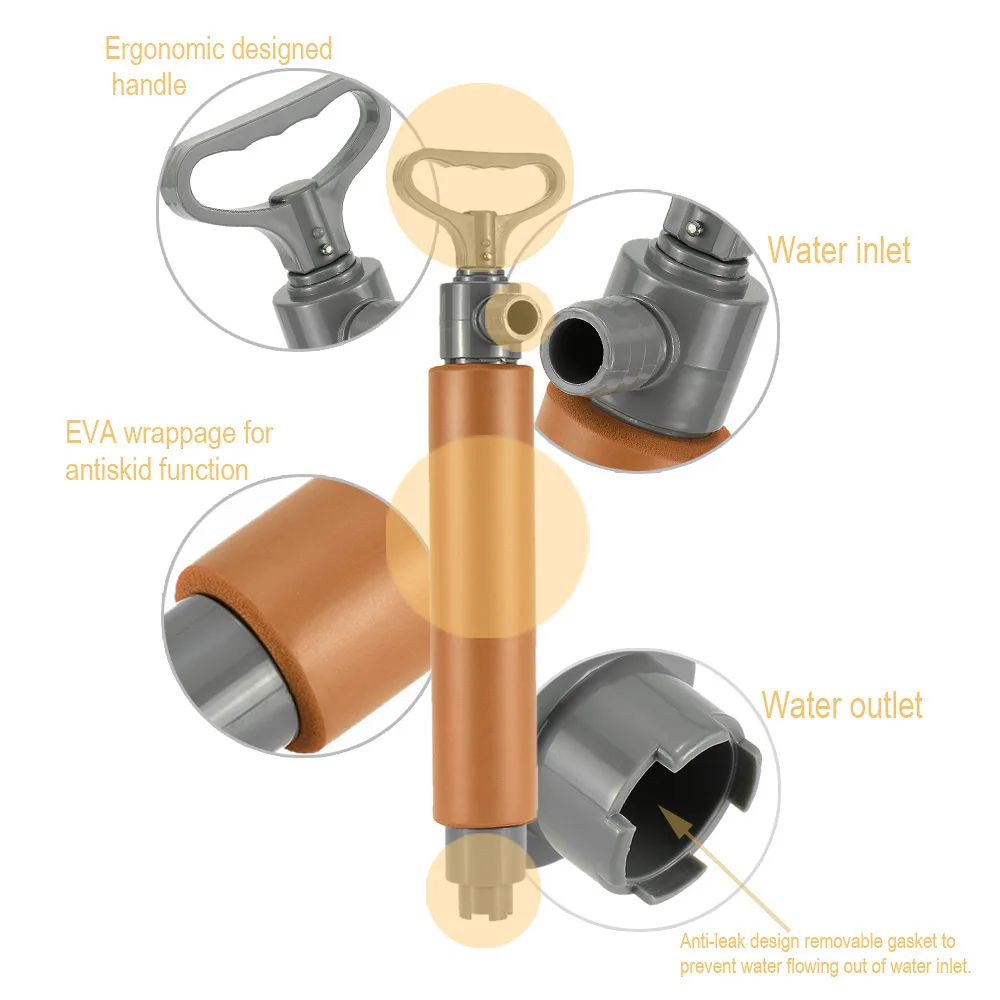 Ergonomic designed handle

Water inlet

EVA wrappage for antiskid function

Water outlet

Anti-leak design removable gasket to prevent water flowing out of water inlet.