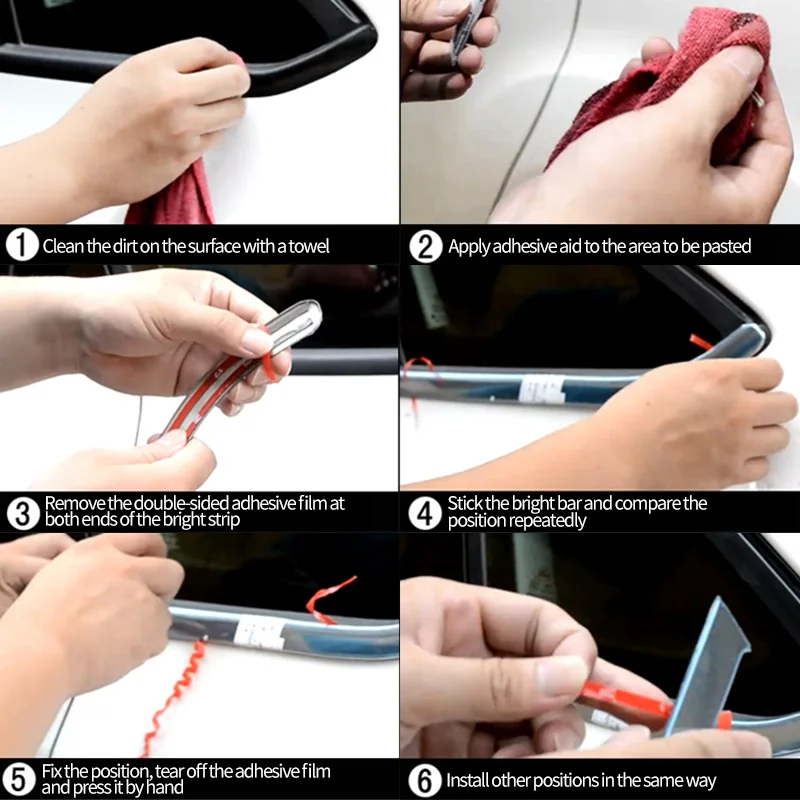 1 Clean the dirt on the surface with a towel

2 Apply adhesive aid to the area to be pasted

3 Remove the double-sided adhesive film at both ends of the bright strip

4 Stick the bright bar and compare the position repeatedly

5 Fix the position, tear off the adhesive film and press it by hand

6 Install other positions in the same way