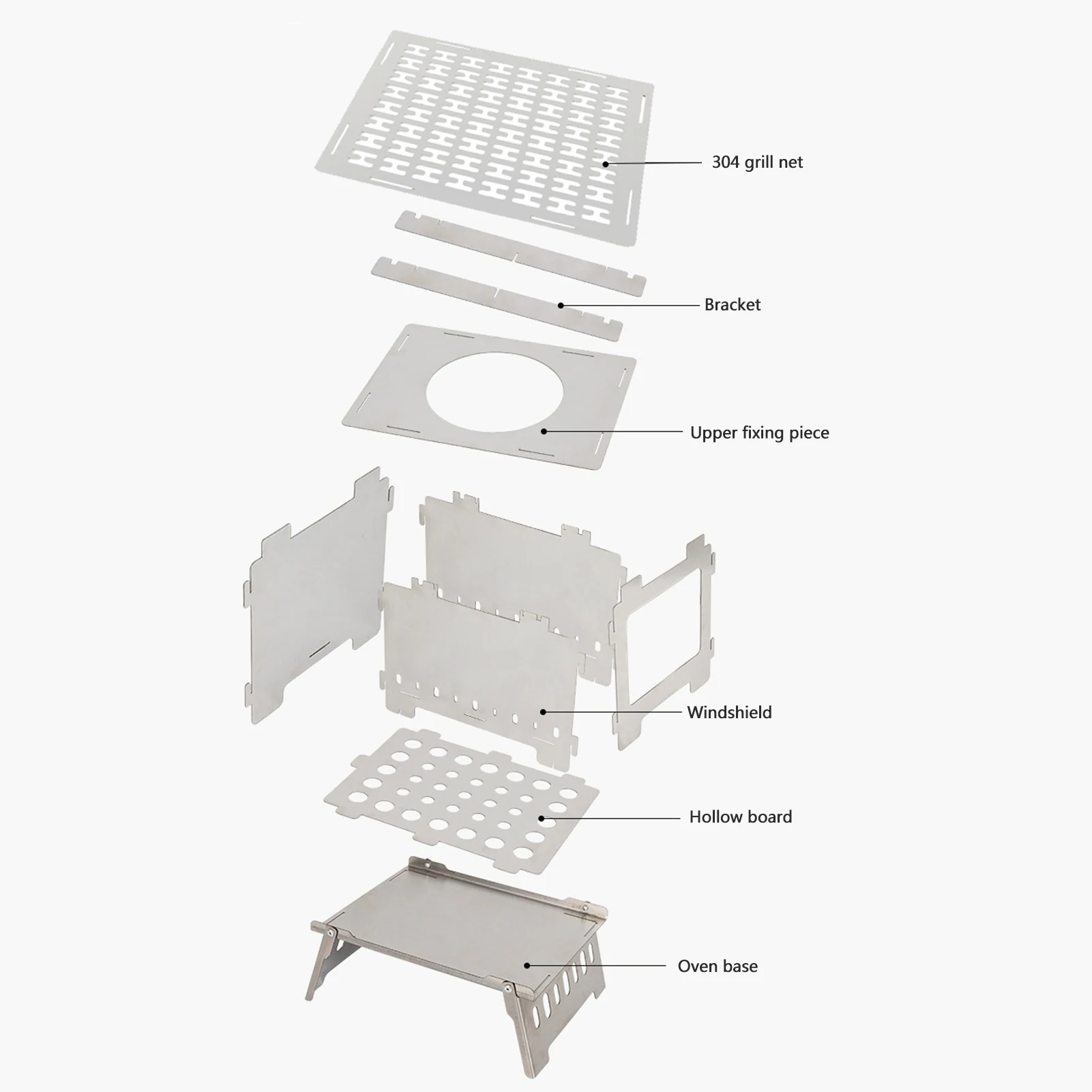 304 grill net

Bracket

Upper fixing piece

Windshield

Hollow board

Oven base