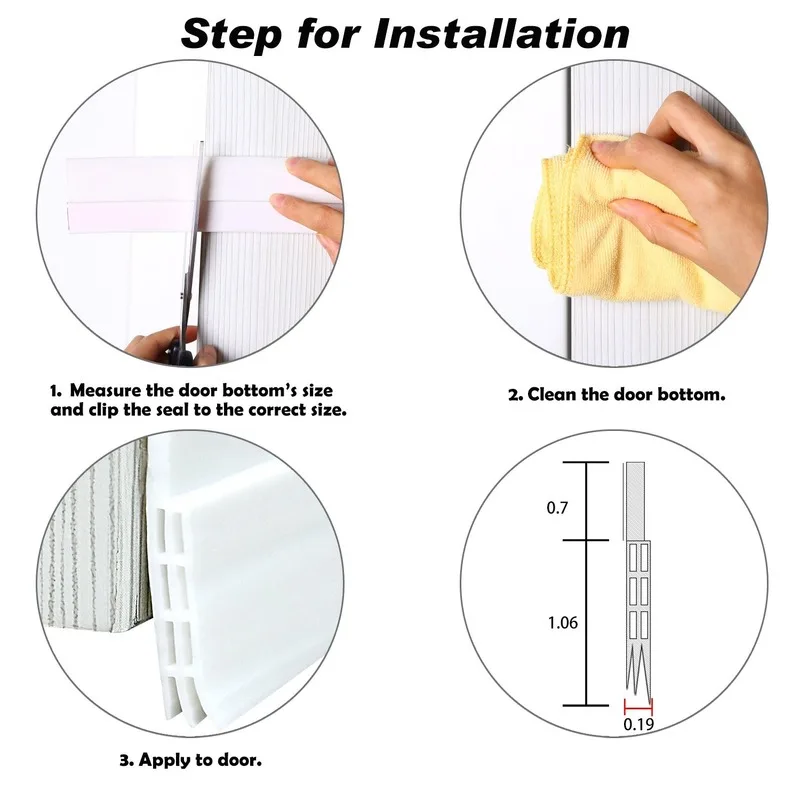 Step for Installation

1. Measure the door bottom's size and clip the seal to the correct size.

2. Clean the door bottom.

3. Apply to door.

0.7

1.06

0.19