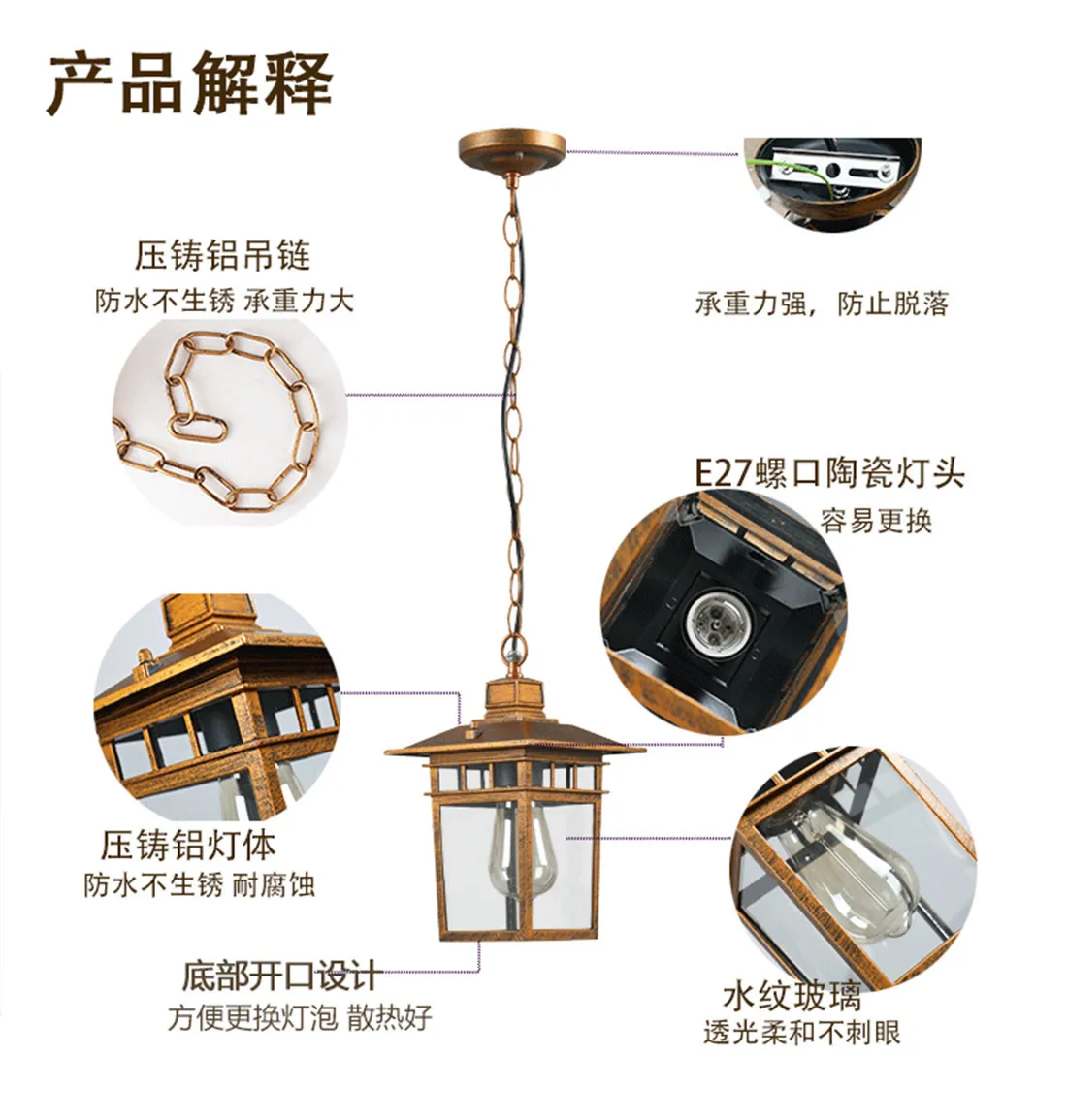 产品解释

压铸铝吊链
防水不生锈 承重力大

承重力强，防止脱落

E27螺口陶瓷灯头
容易更换

压铸铝灯体
防水不生锈 耐腐蚀

底部开口设计
方便更换灯泡 散热好

水纹玻璃
透光柔和不刺眼