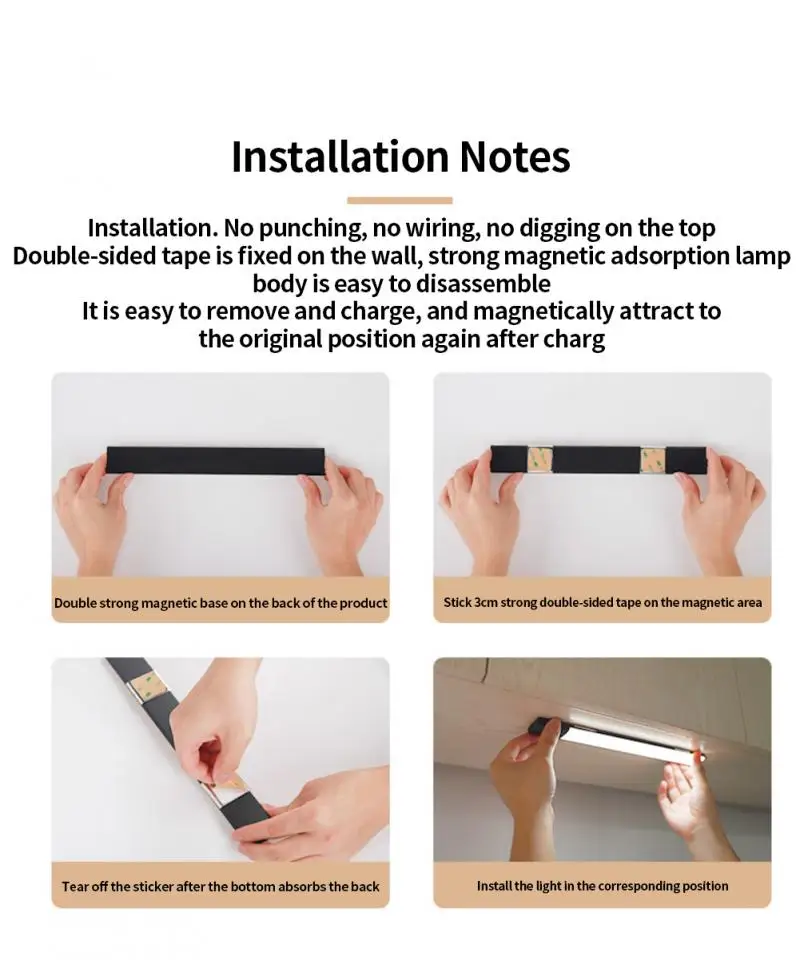 Installation Notes

Installation. No punching, no wiring, no digging on the top
Double-sided tape is fixed on the wall, strong magnetic adsorption lamp body is easy to disassemble
It is easy to remove and charge, and magnetically attract to the original position again after charg

Double strong magnetic base on the back of the product

Stick 3cm strong double-sided tape on the magnetic area

Tear off the sticker after the bottom absorbs the back

Install the light in the corresponding position