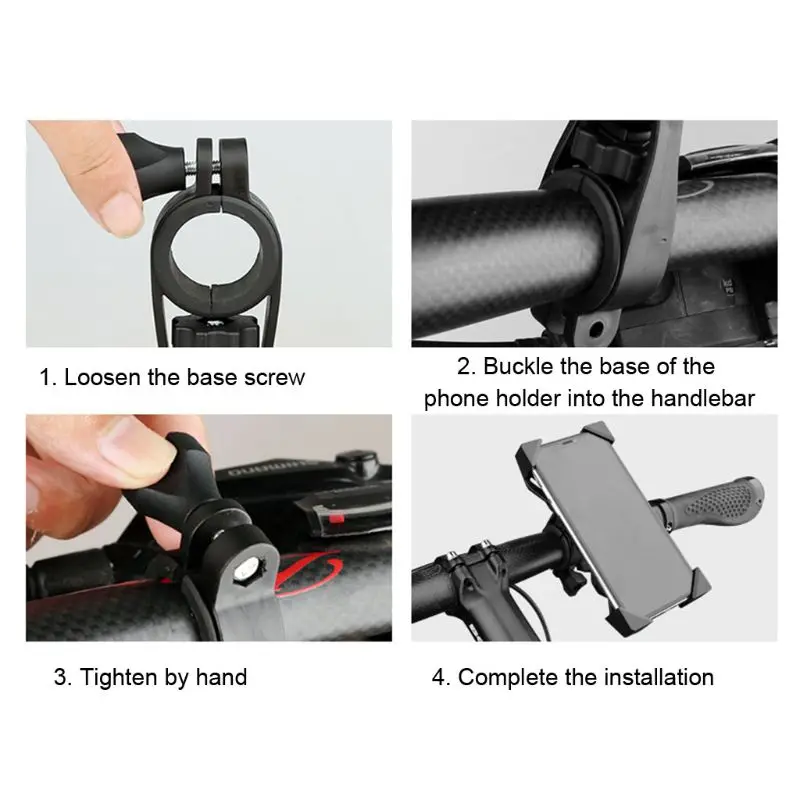 1. Loosen the base screw

2. Buckle the base of the phone holder into the handlebar

3. Tighten by hand

4. Complete the installation