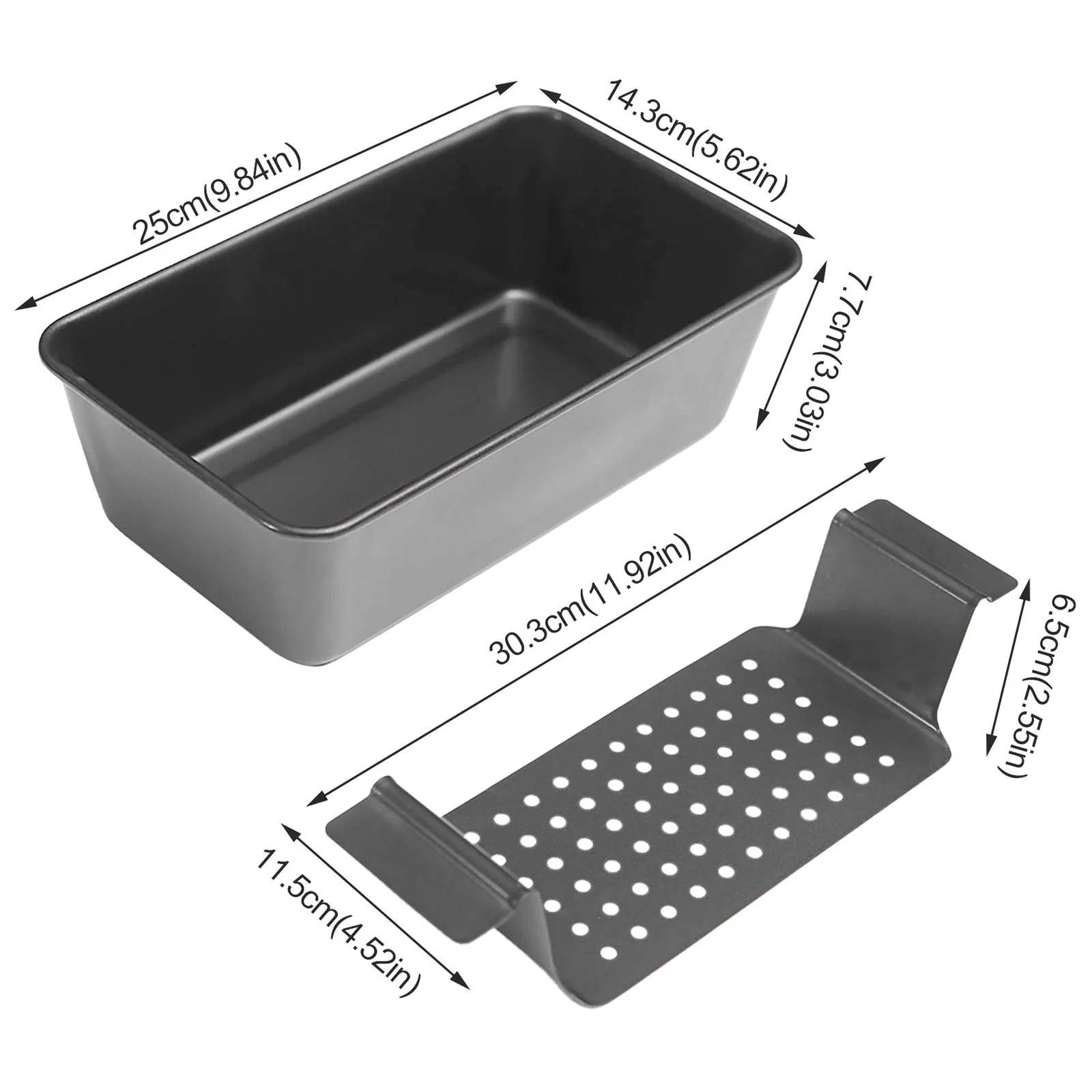 25cm(9.84in)

14.3cm(5.62in)

7.7cm(3.03in)

30.3cm(11.92in)

6.5cm(2.55in)

11.5cm(4.52in)