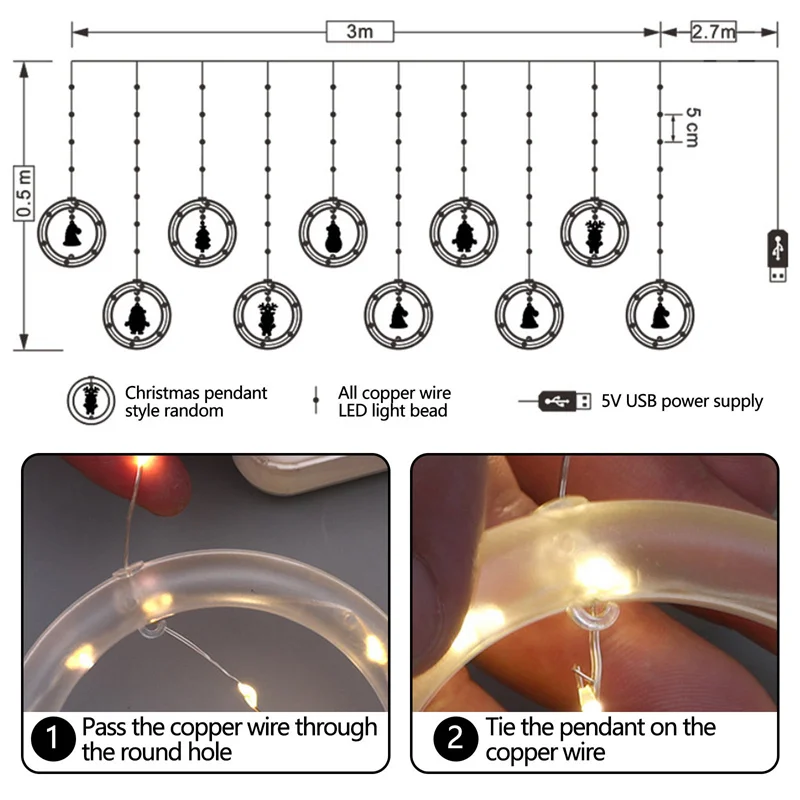 3m

2.7m

0.5 m

5 cm

Christmas pendant style random

All copper wire LED light bead

5V USB power supply

1 Pass the copper wire through the round hole

2 Tie the pendant on the copper wire