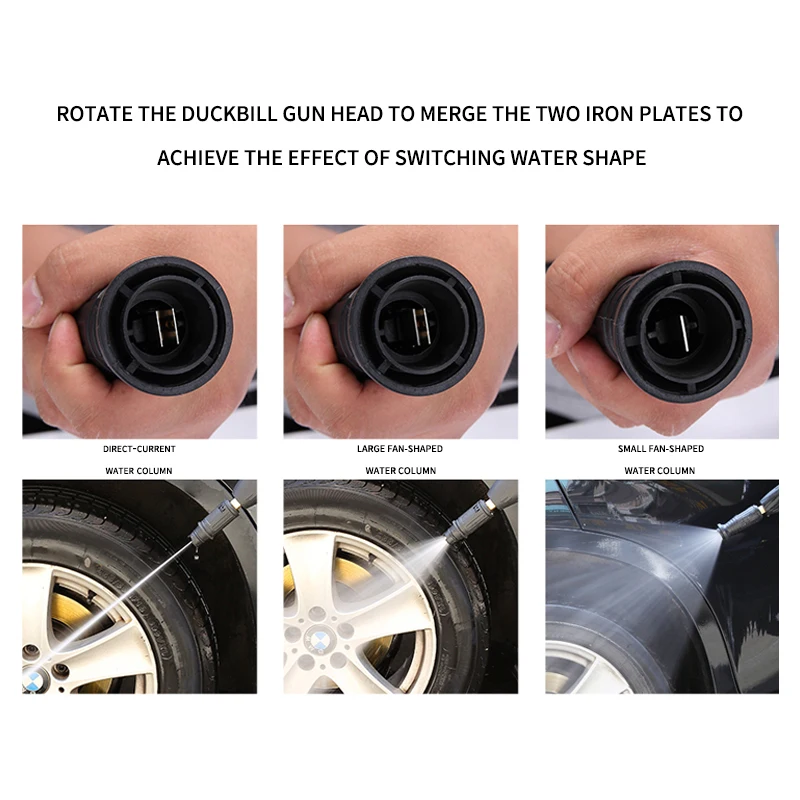 ROTATE THE DUCKBILL GUN HEAD TO MERGE THE TWO IRON PLATES TO ACHIEVE THE EFFECT OF SWITCHING WATER SHAPE

DIRECT-CURRENT WATER COLUMN

LARGE FAN-SHAPED WATER COLUMN

SMALL FAN-SHAPED WATER COLUMN