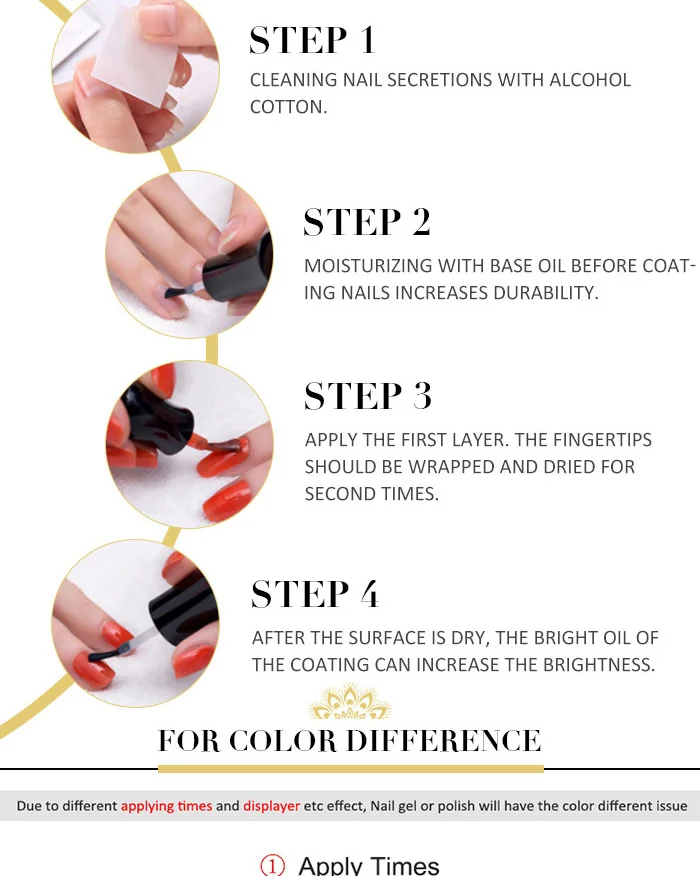 STEP 1

CLEANING NAIL SECRETIONS WITH ALCOHOL COTTON.

STEP 2

MOISTURIZING WITH BASE OIL BEFORE COATING NAILS INCREASES DURABILITY.

STEP 3

APPLY THE FIRST LAYER. THE FINGERTIPS SHOULD BE WRAPPED AND DRIED FOR SECOND TIMES.

STEP 4

AFTER THE SURFACE IS DRY, THE BRIGHT OIL OF THE COATING CAN INCREASE THE BRIGHTNESS.

FOR COLOR DIFFERENCE

Due to different applying times and displayer etc effect, Nail gel or polish will have the color different issue

① Apply Times