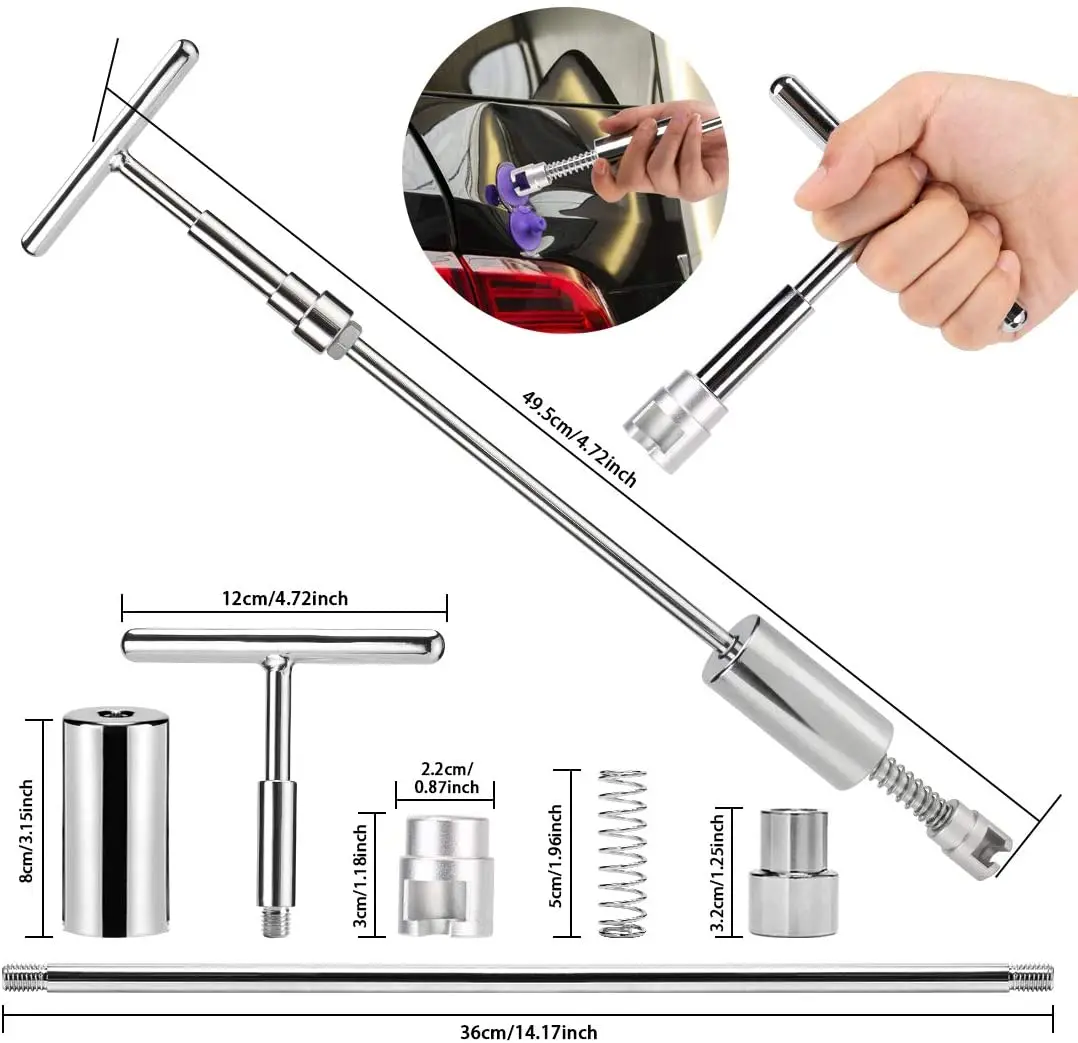 49.5cm/4.72inch

12cm/4.72inch

8cm/3.15inch

2.2cm/ 0.87inch

3cm/1.18inch

5cm/1.96inch

3.2cm/1.25inch

36cm/14.17inch