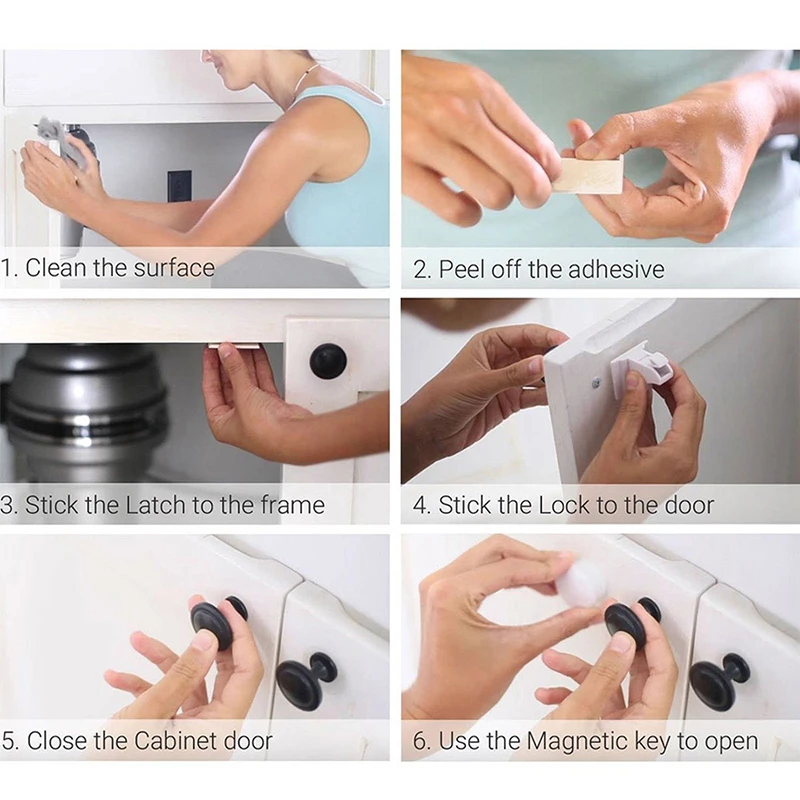 1. Clean the surface

2. Peel off the adhesive

3. Stick the Latch to the frame

4. Stick the Lock to the door

5. Close the Cabinet door

6. Use the Magnetic key to open