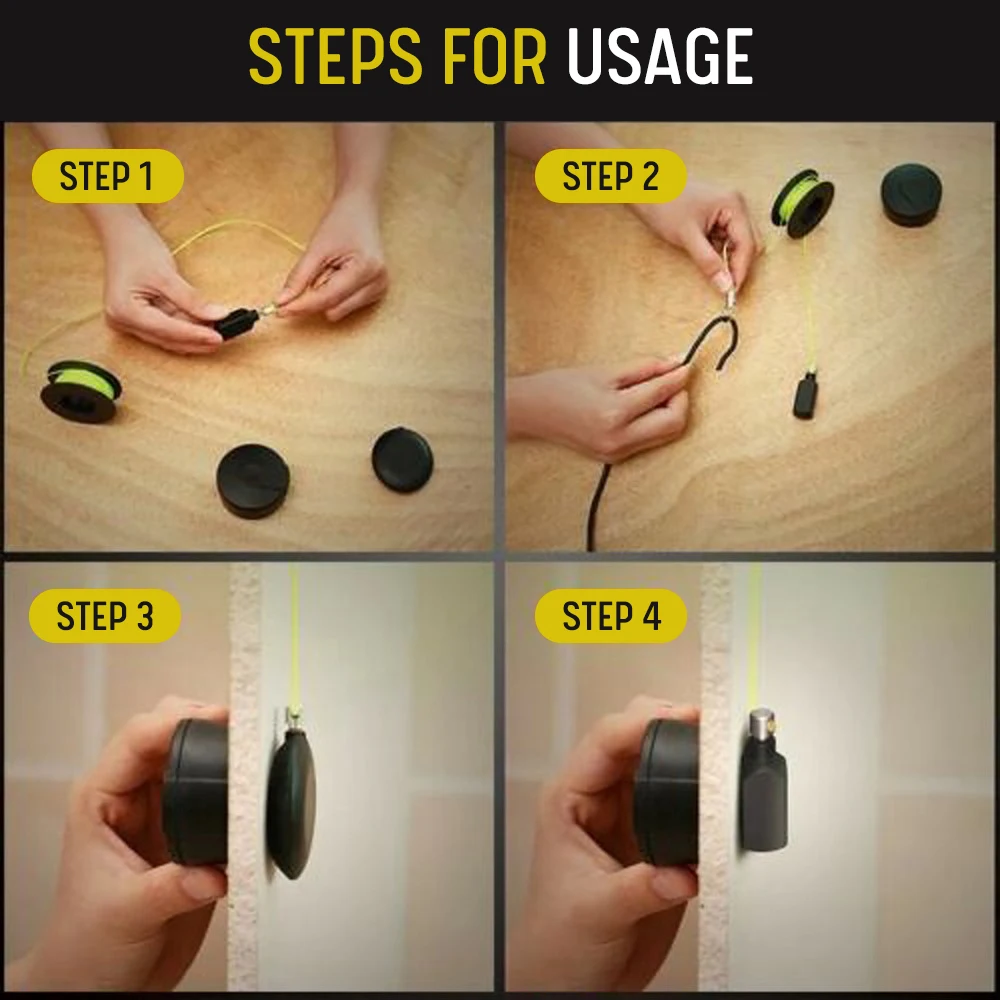 STEPS FOR USAGE

STEP 1

STEP 2

STEP 3

STEP 4