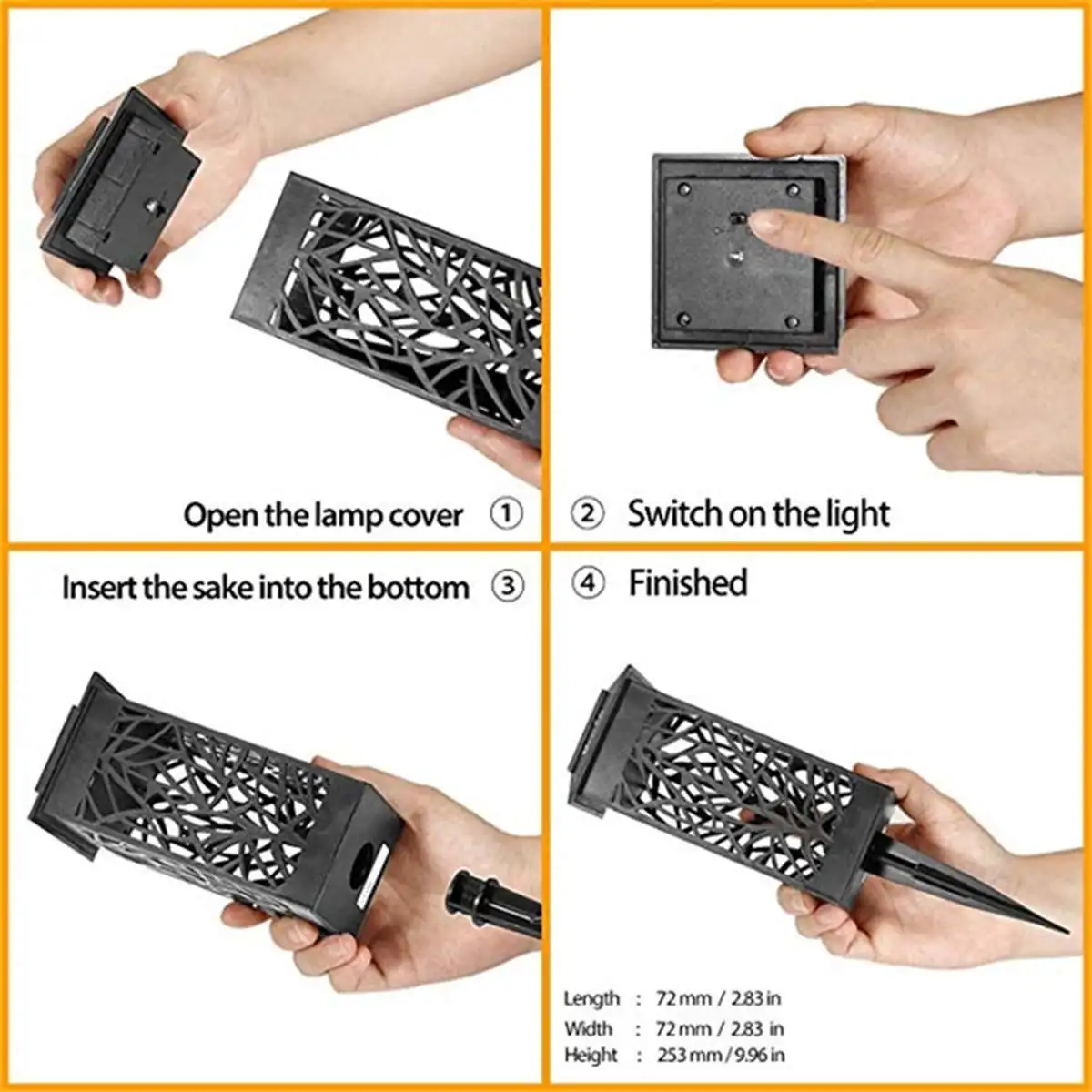 Open the lamp cover ①

② Switch on the light

Insert the sake into the bottom ③

④ Finished

Length : 72 mm / 2.83 in
Width : 72 mm / 2.83 in
Height : 253 mm / 9.96 in