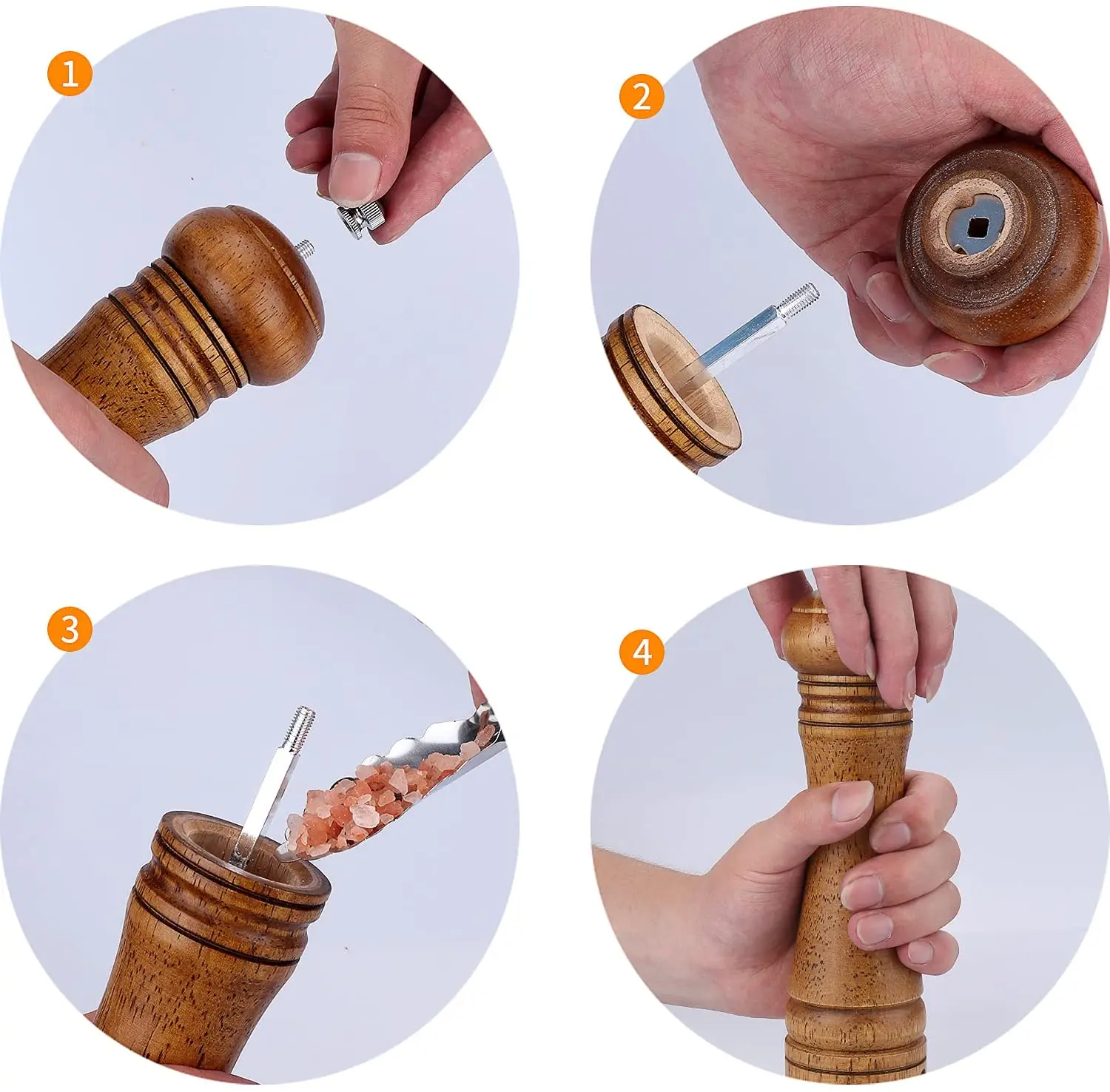 1

2

3

4