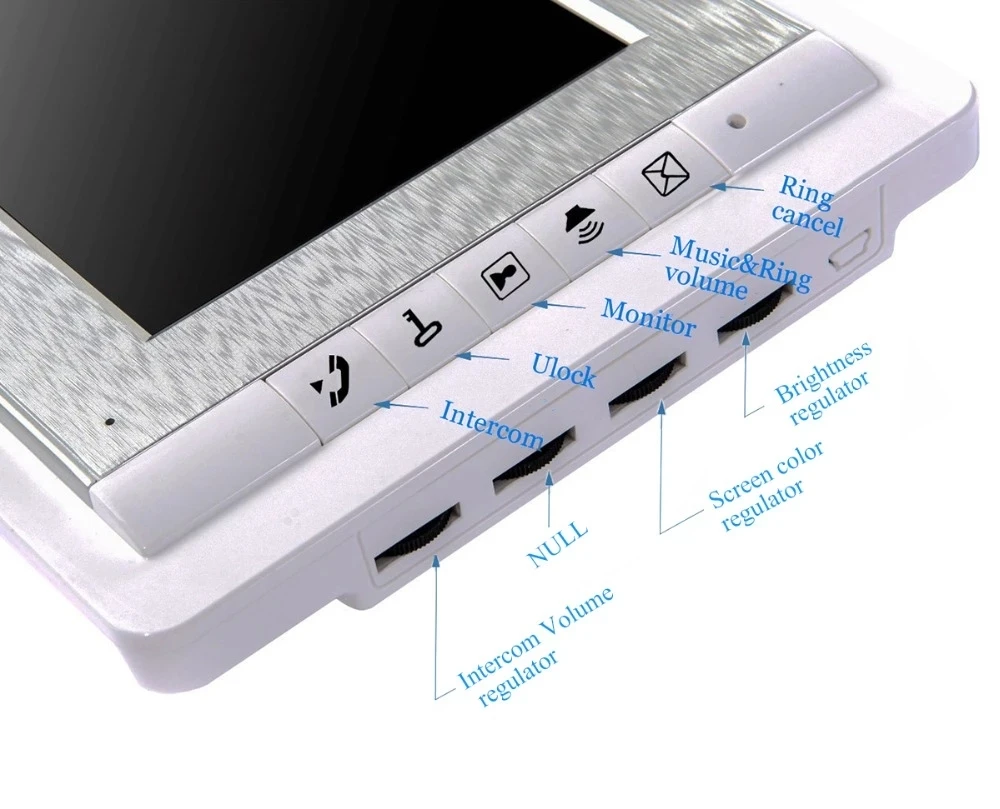 Ring cancel

Music&Ring volume

Monitor

Ulock

Intercom

Brightness regulator

Screen color regulator

NULL

Intercom Volume regulator