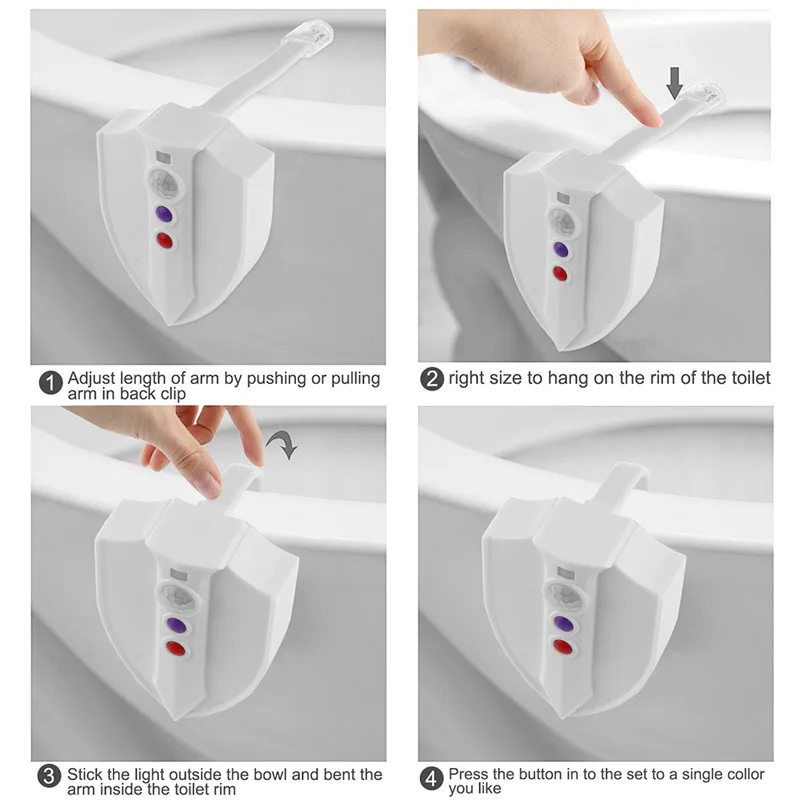 1 Adjust length of arm by pushing or pulling arm in back clip

2 right size to hang on the rim of the toilet

3 Stick the light outside the bowl and bent the arm inside the toilet rim

4 Press the button in to the set to a single collor you like