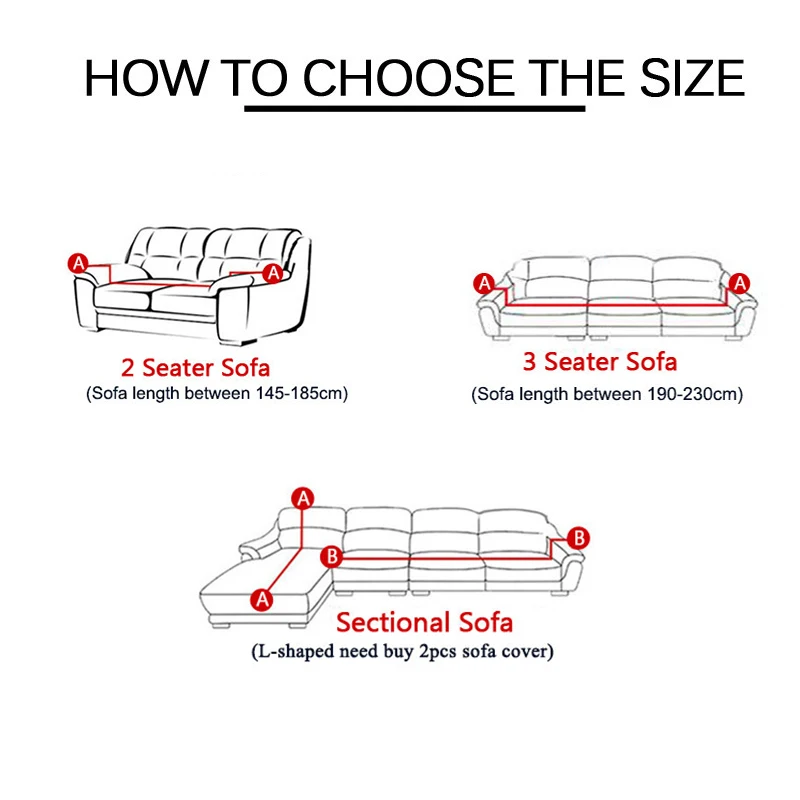 HOW TO CHOOSE THE SIZE

A A

2 Seater Sofa
(Sofa length between 145-185cm)

A A

3 Seater Sofa
(Sofa length between 190-230cm)

A B B A

Sectional Sofa
(L-shaped need buy 2pcs sofa cover)