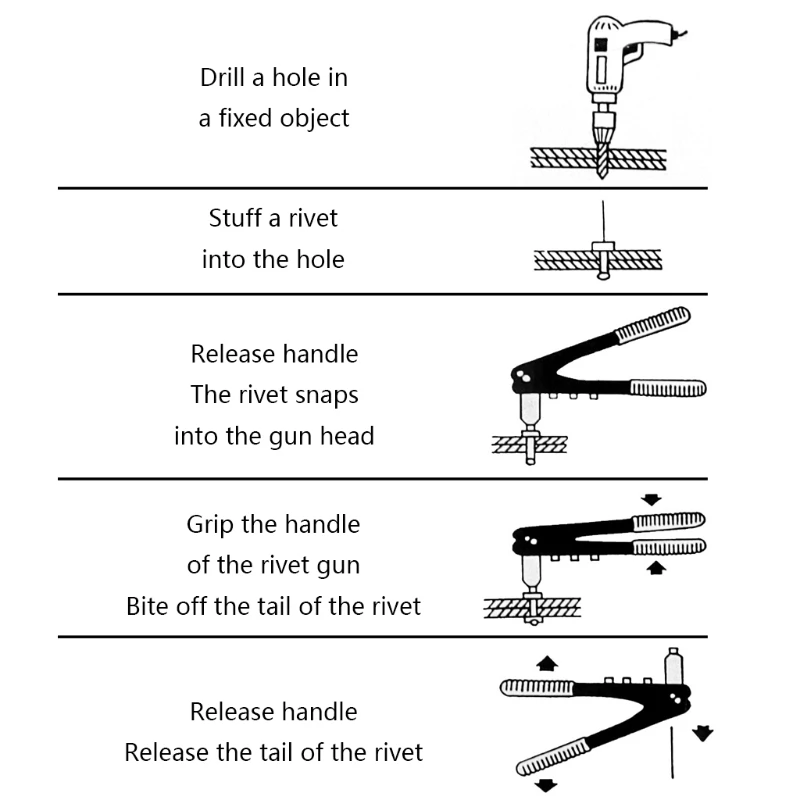 Drill a hole in
a fixed object

Stuff a rivet
into the hole

Release handle
The rivet snaps
into the gun head

Grip the handle
of the rivet gun
Bite off the tail of the rivet

Release handle
Release the tail of the rivet