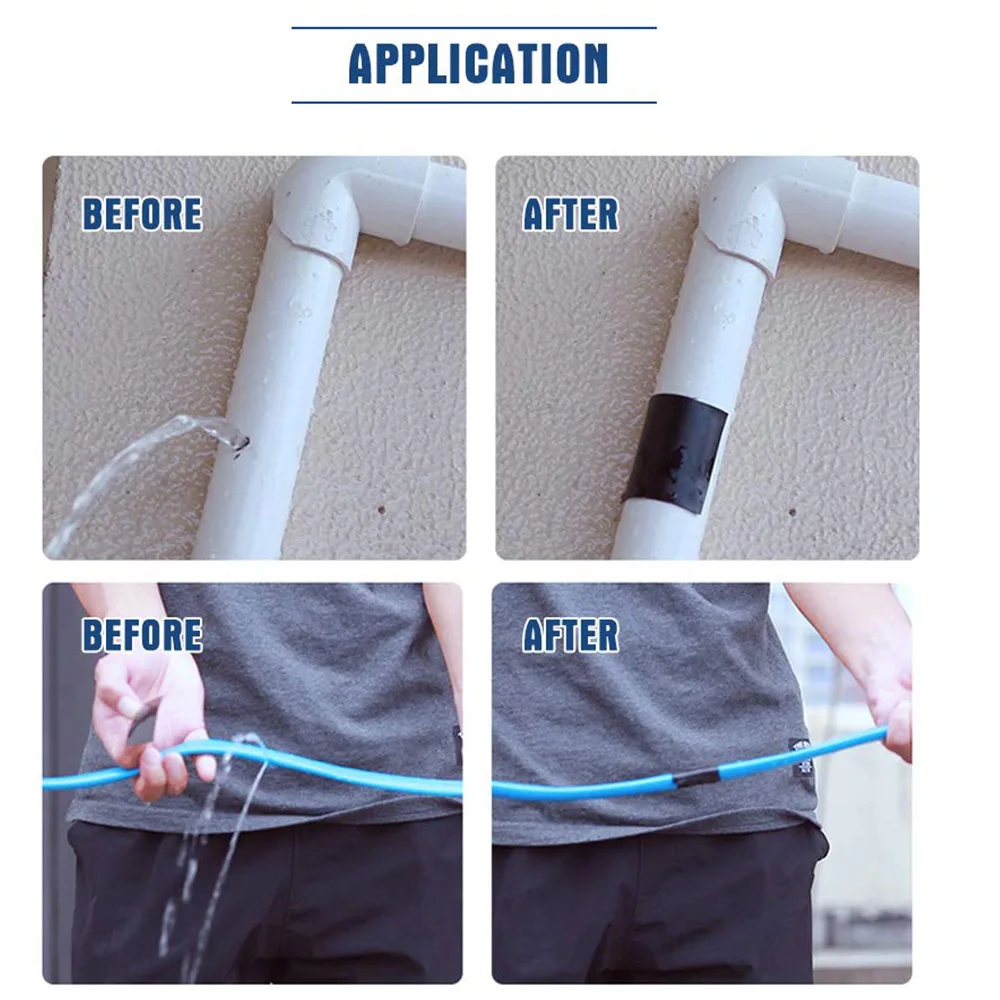 APPLICATION

BEFORE

AFTER

BEFORE

AFTER