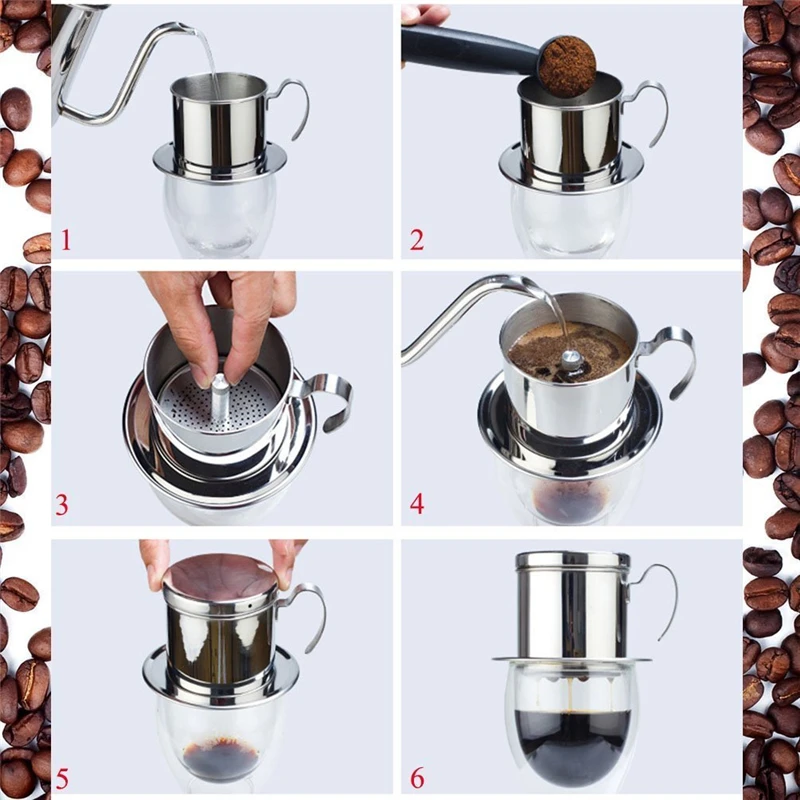 1
2
3
4
5
6