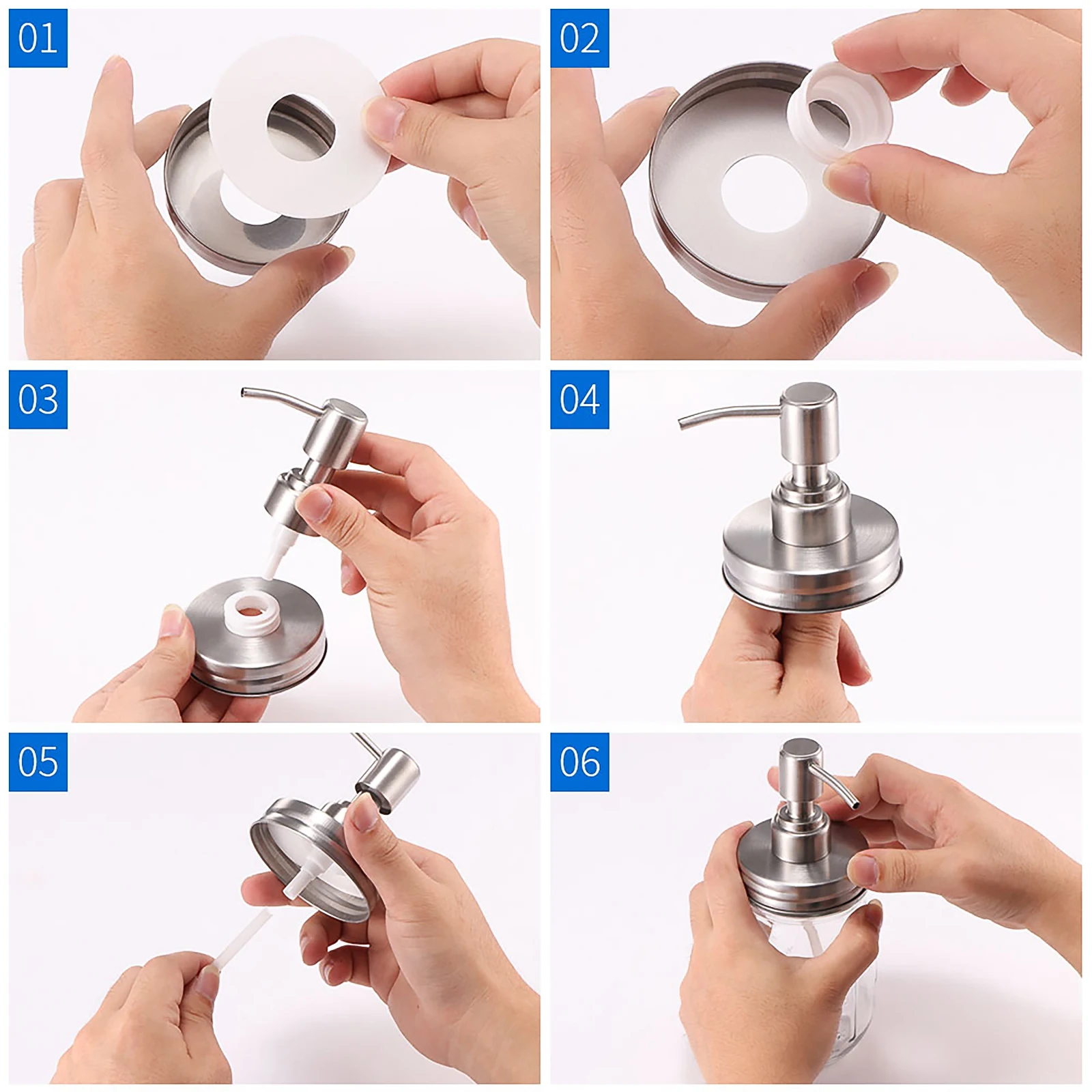 01

02

03

04

05

06