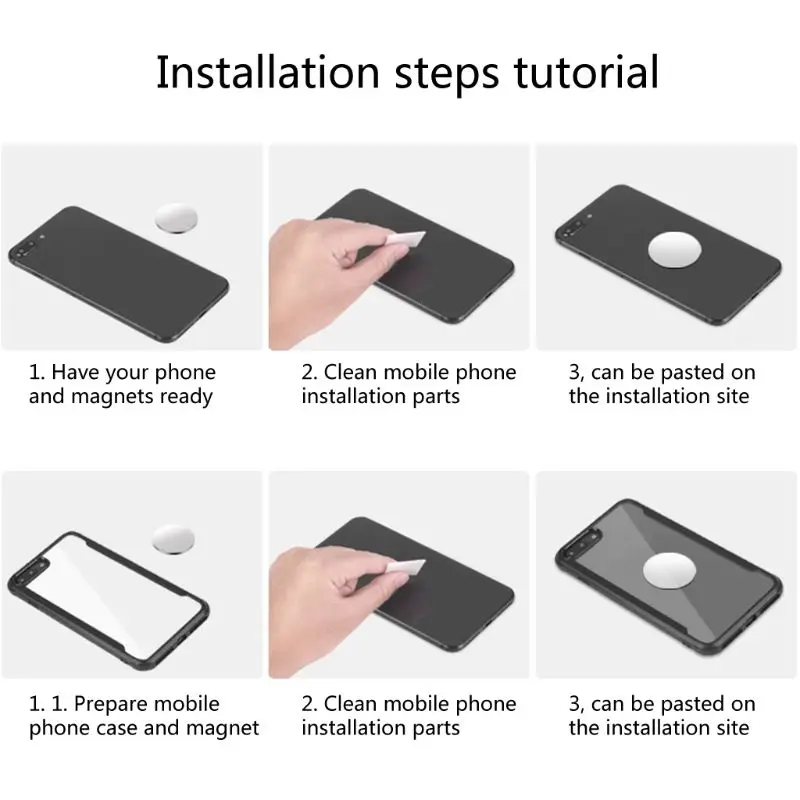 Installation steps tutorial

1. Have your phone and magnets ready

2. Clean mobile phone installation parts

3, can be pasted on the installation site

1. 1. Prepare mobile phone case and magnet

2. Clean mobile phone installation parts

3, can be pasted on the installation site