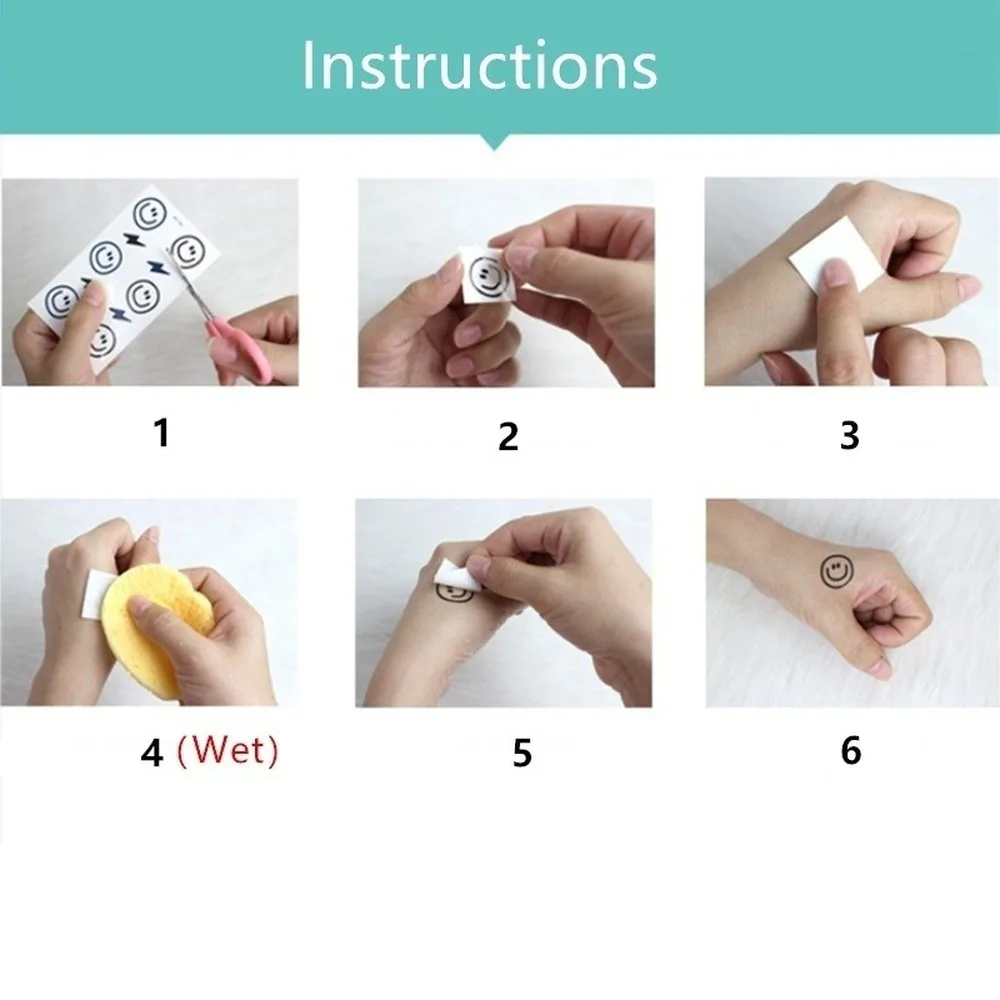 Instructions

1

2

3

4 (Wet)

5

6