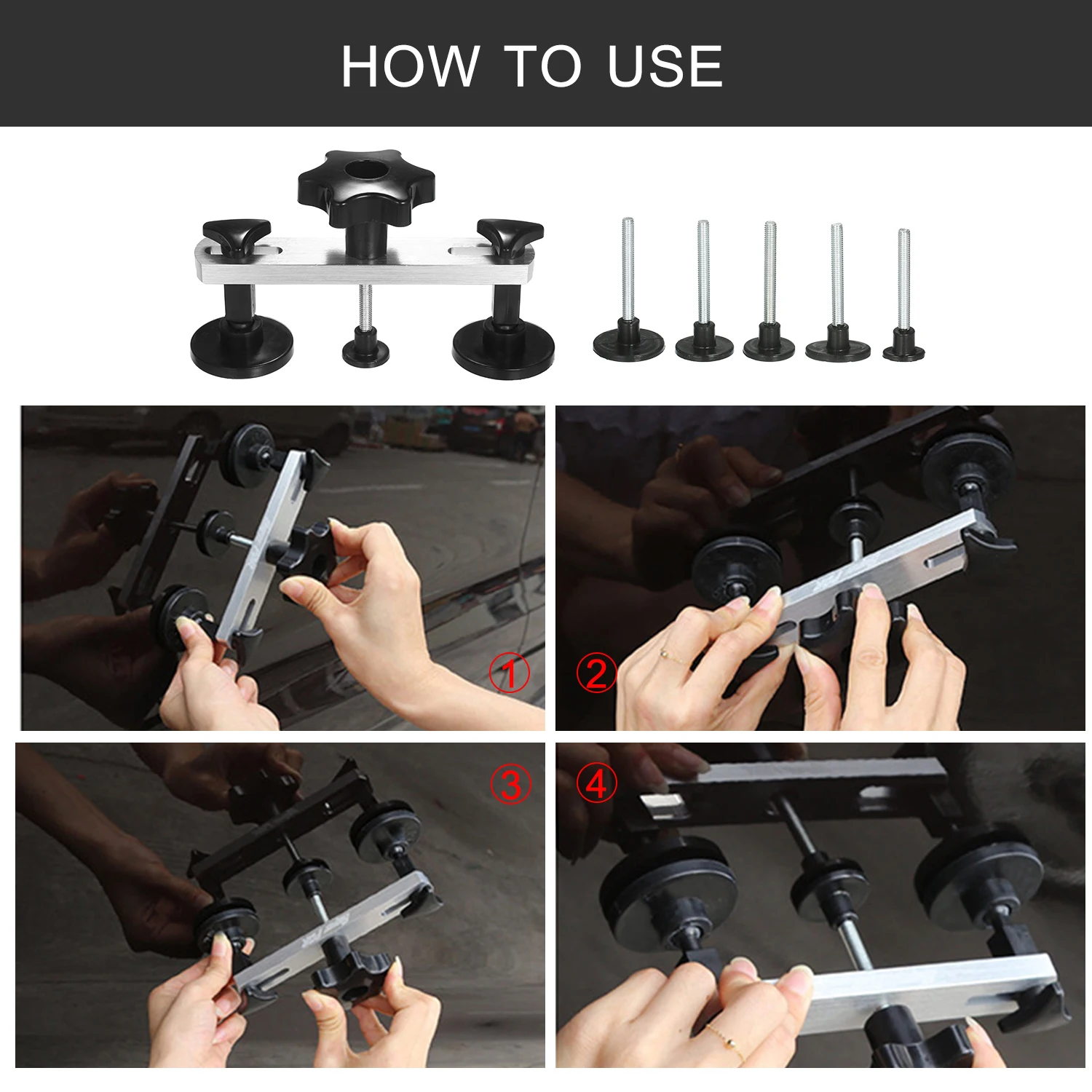 HOW TO USE

①

②

③

④