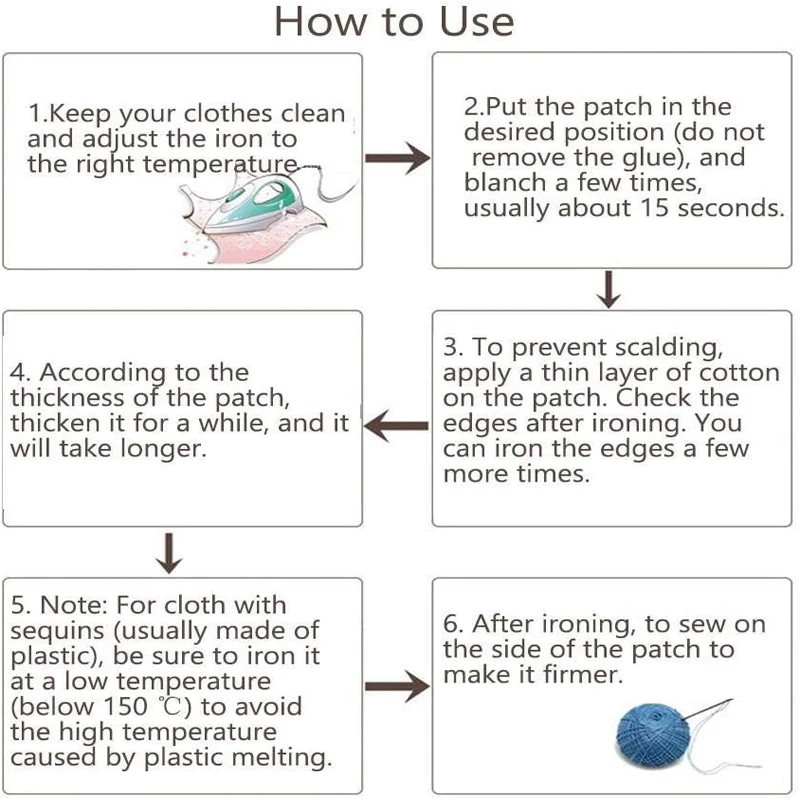 How to Use

1.Keep your clothes clean and adjust the iron to the right temperature

2.Put the patch in the desired position (do not remove the glue), and blanch a few times, usually about 15 seconds.

3. To prevent scalding, apply a thin layer of cotton on the patch. Check the edges after ironing. You can iron the edges a few more times.

4. According to the thickness of the patch, thicken it for a while, and it will take longer.

5. Note: For cloth with sequins (usually made of plastic), be sure to iron it at a low temperature (below 150 ℃) to avoid the high temperature caused by plastic melting.

6. After ironing, to sew on the side of the patch to make it firmer.