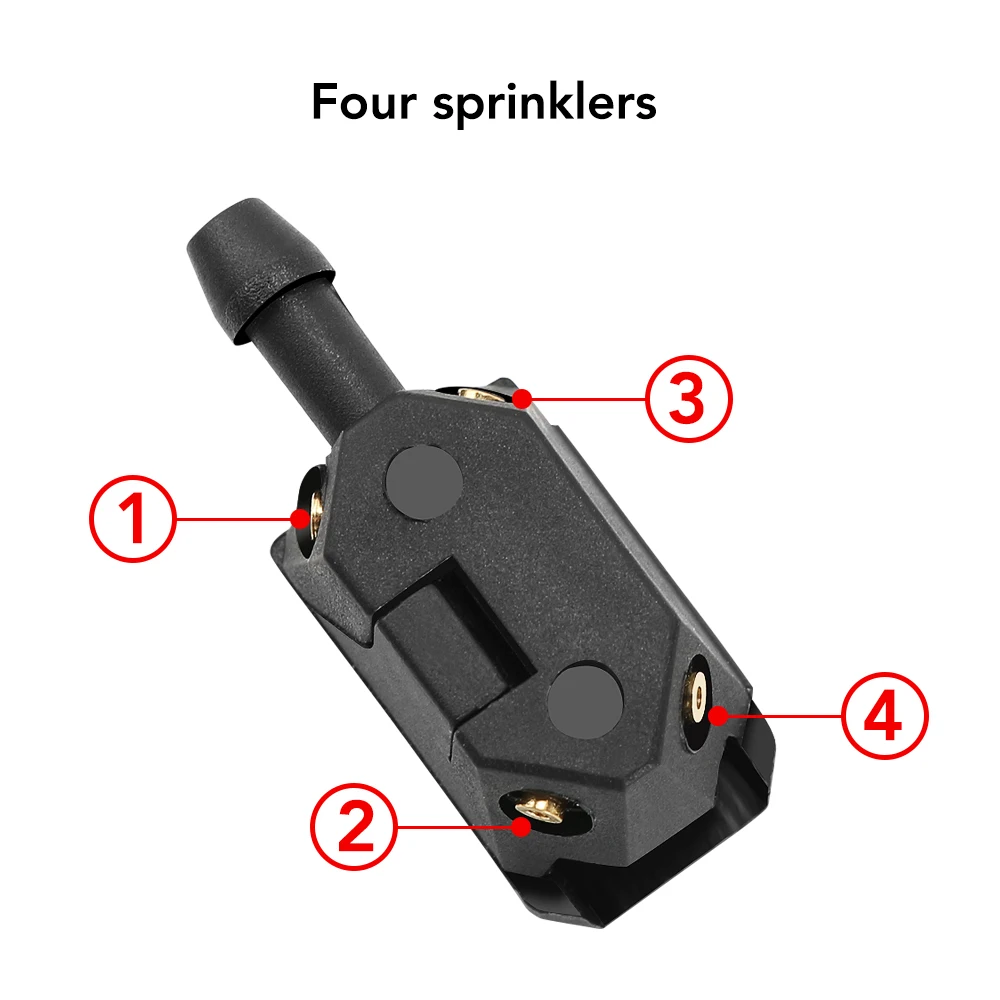 Four sprinklers

3

1

4

2