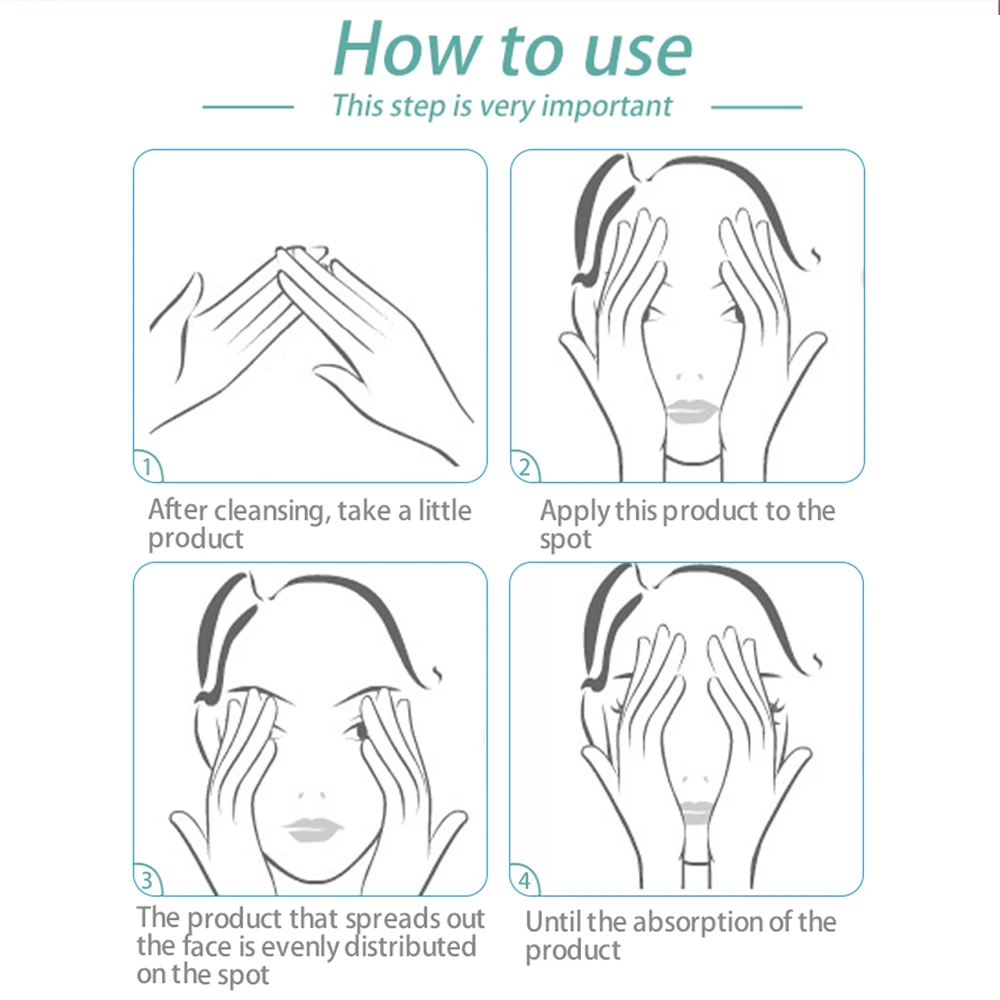 How to use

This step is very important

1

After cleansing, take a little product

2

Apply this product to the spot

3

The product that spreads out the face is evenly distributed on the spot

4

Until the absorption of the product